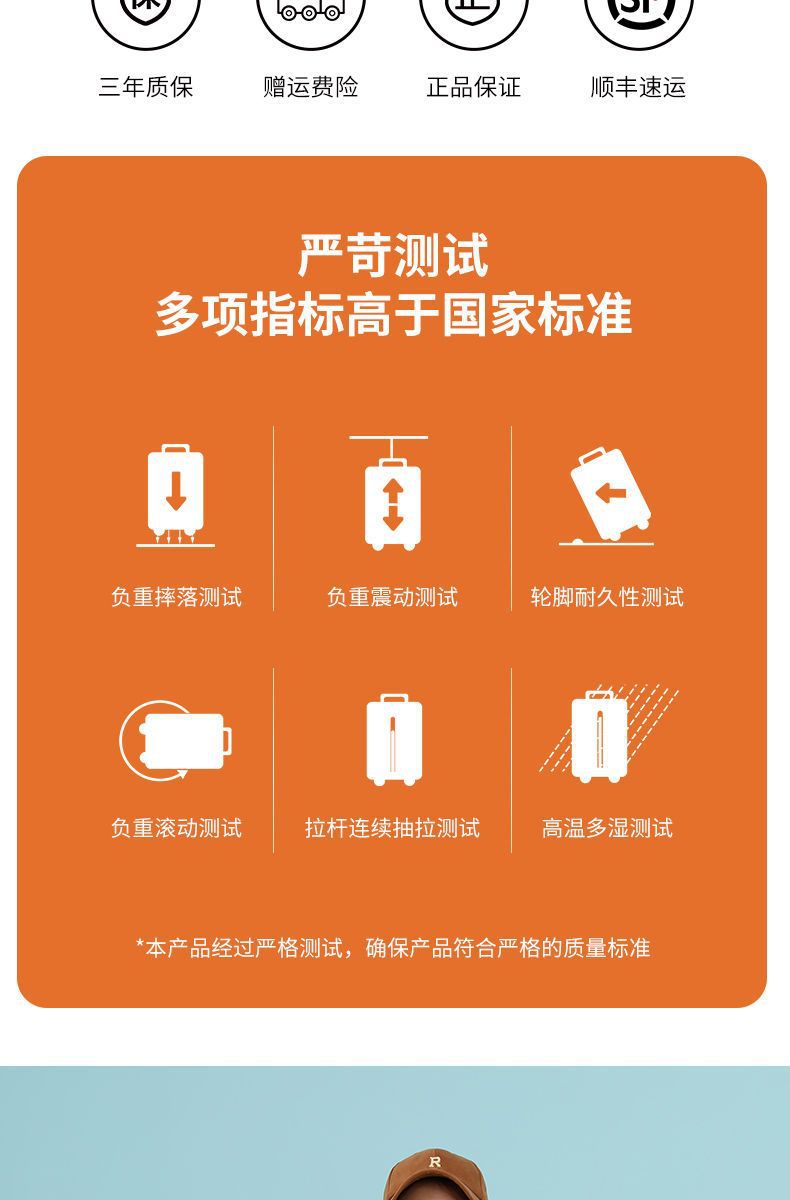 保 正 SF

三年质保 赠运费险 正品保证 顺丰速运

严苛测试
多项指标高于国家标准

负重摔落测试 负重震动测试 轮脚耐久性测试

负重滚动测试 拉杆连续抽拉测试 高温多湿测试

*本产品经过严格测试，确保产品符合严格的质量标准

R