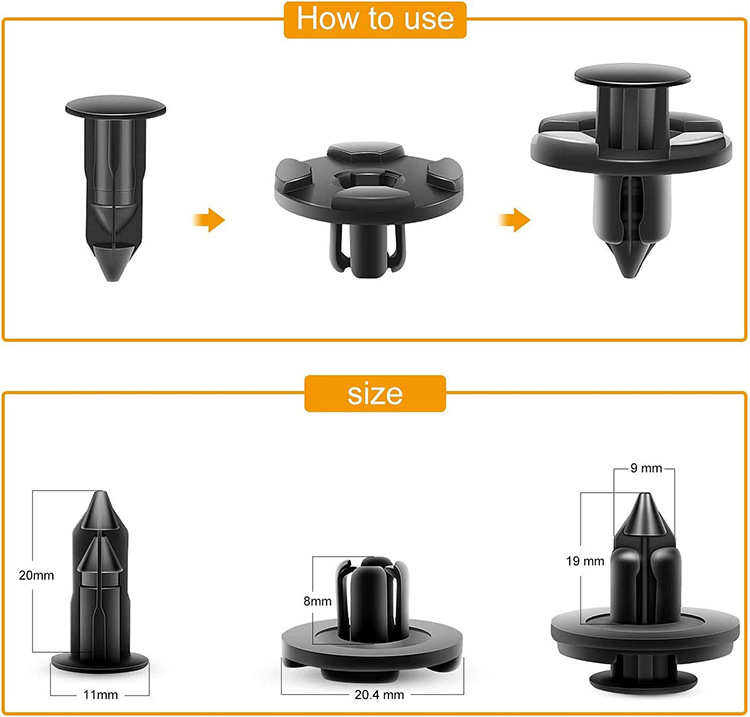 How to use

size

20mm

11mm

8mm

20.4 mm

9 mm

19 mm