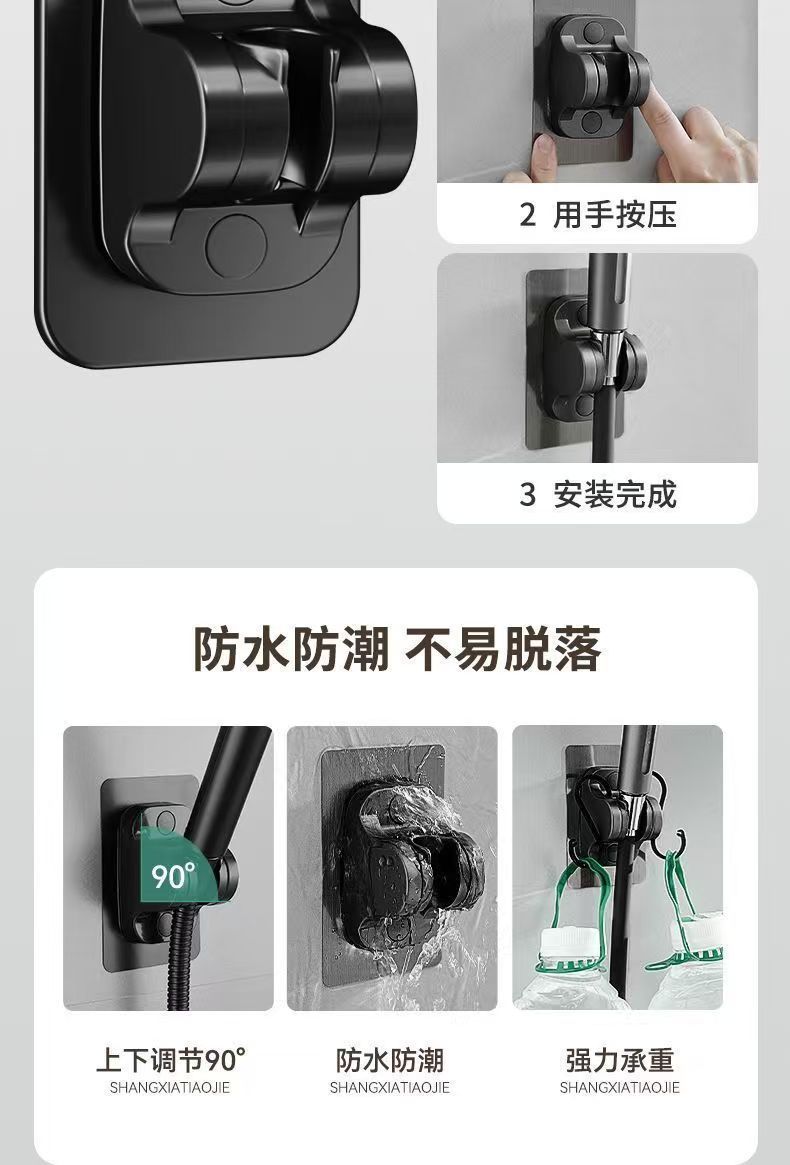 2 用手按压

3 安装完成

防水防潮 不易脱落

90°

上下调节90°
SHANGXIATIAOJIE

防水防潮
SHANGXIATIAOJIE

强力承重
SHANGXIATIAOJIE