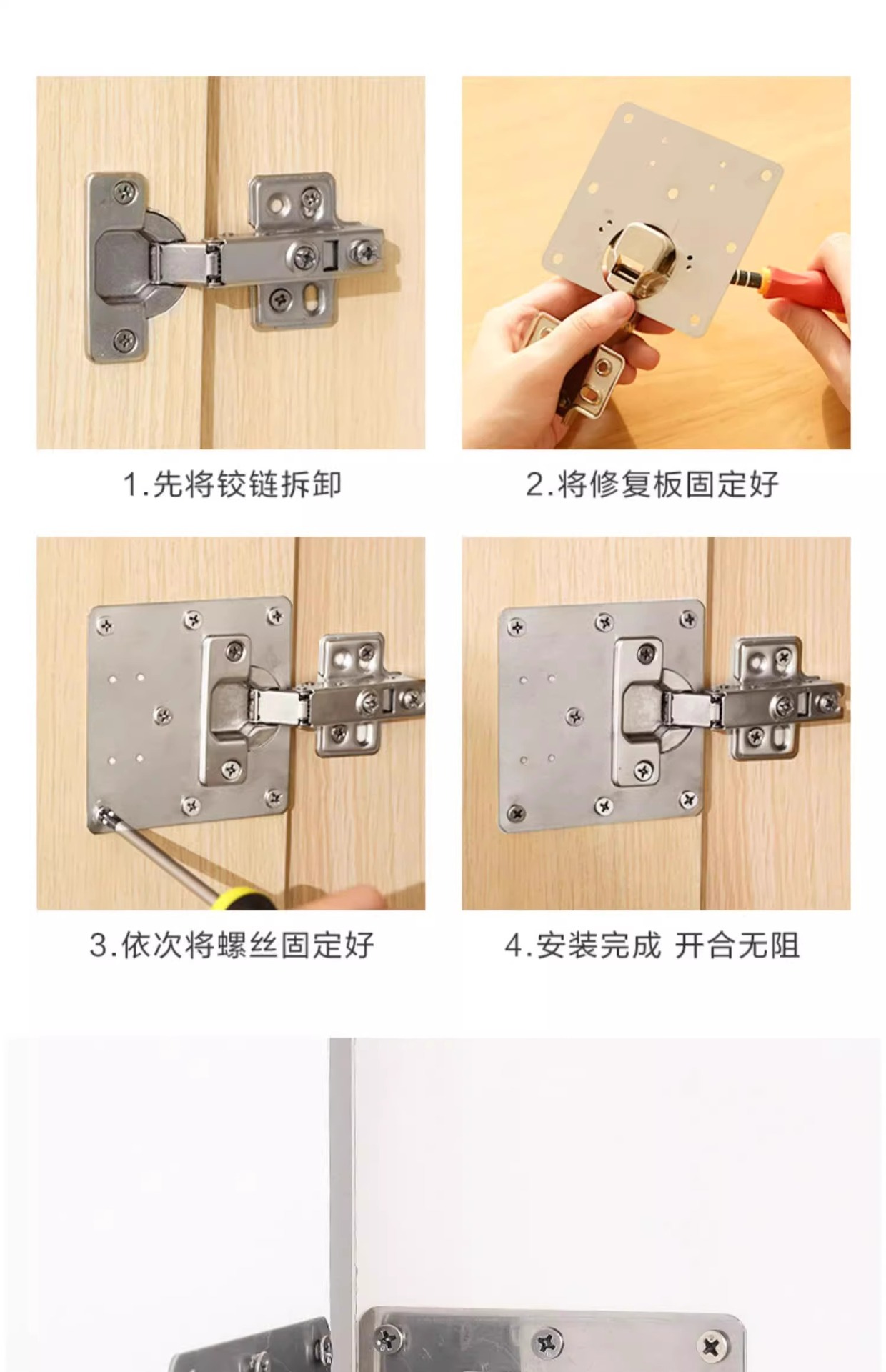 1.先将铰链拆卸

2.将修复板固定好

3.依次将螺丝固定好

4.安装完成 开合无阻