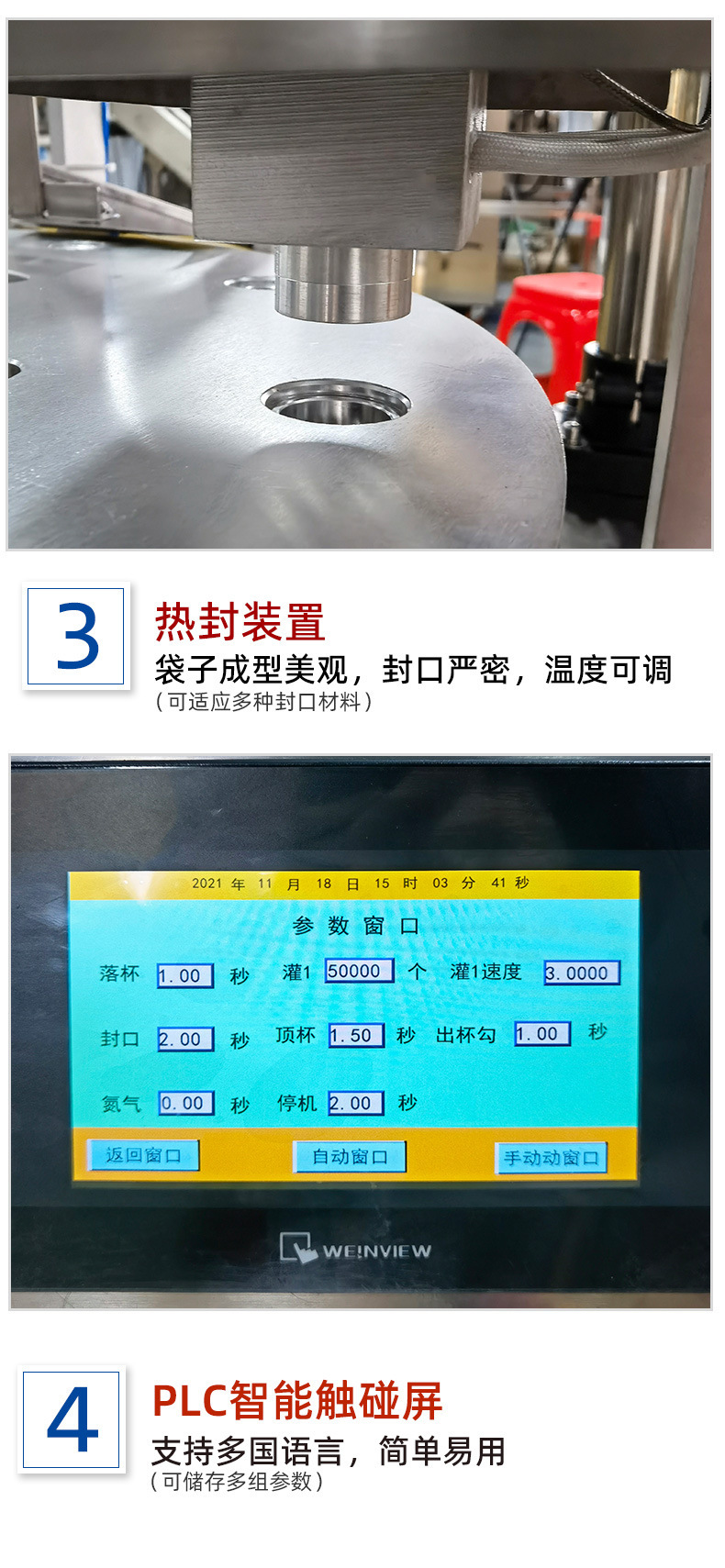 3

热封装置

袋子成型美观，封口严密，温度可调

（可适应多种封口材料）

2021 年 11 月 18 日 15 时 03 分 41 秒

参 数 窗 口

落杯 1.00 秒 灌1 50000 个 灌1速度 3.0000

封口 2.00 秒 顶杯 1.50 秒 出杯勾 1.00 秒

氮气 0.00 秒 停机 2.00 秒

返回窗口 自动窗口 手动动窗口

WEINVIEW

4

PLC智能触碰屏

支持多国语言，简单易用

（可储存多组参数）