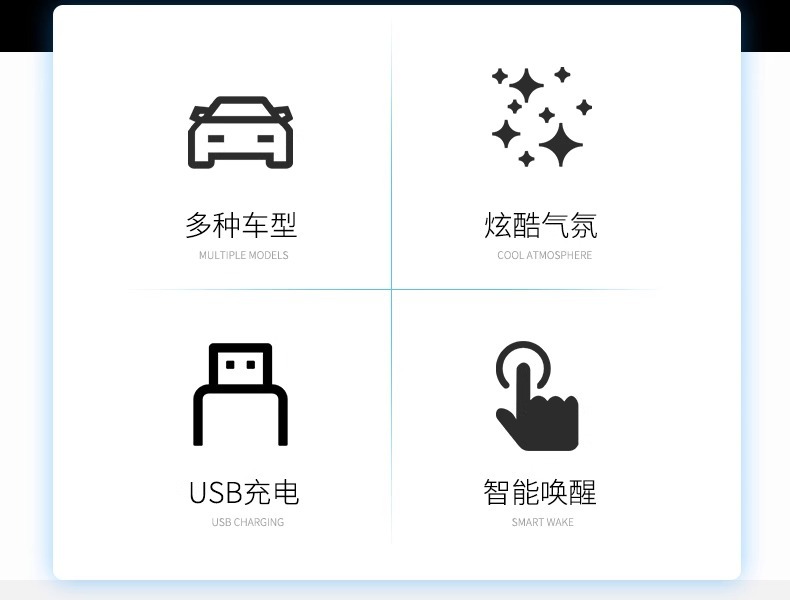 多种车型
MULTIPLE MODELS

炫酷气氛
COOL ATMOSPHERE

USB充电
USB CHARGING

智能唤醒
SMART WAKE