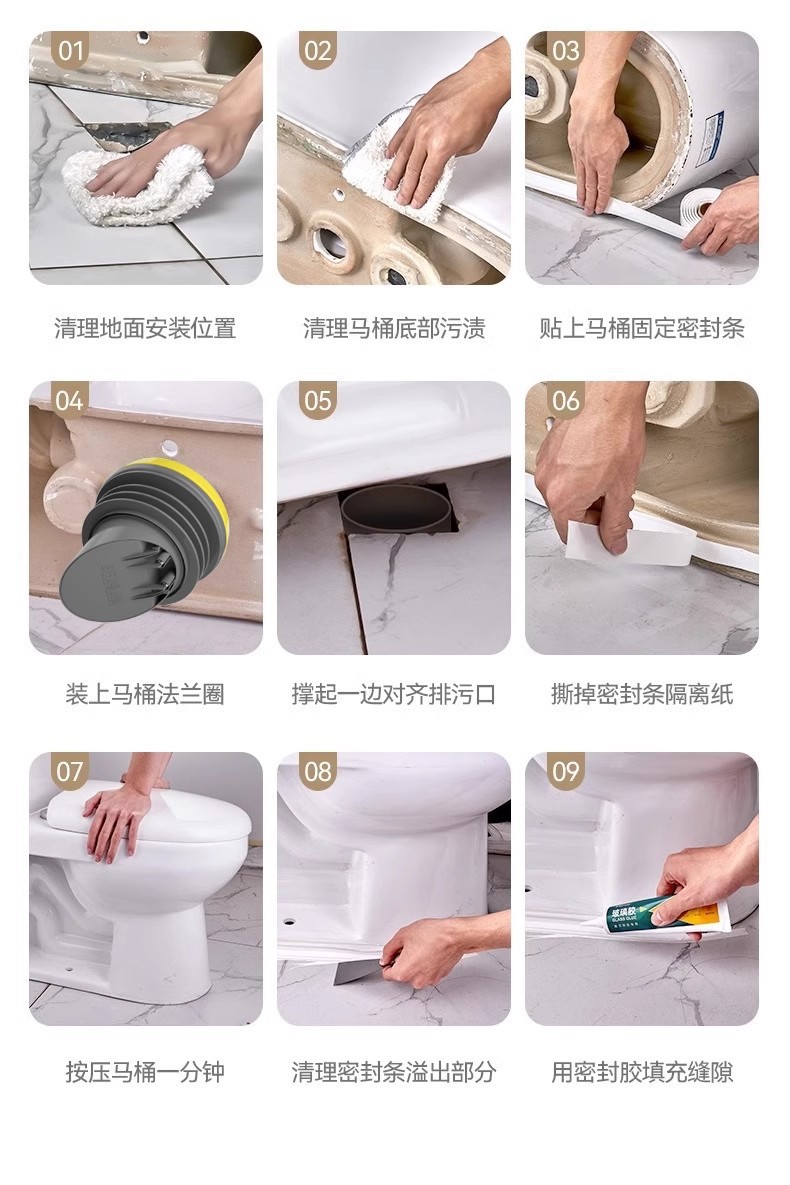 01
清理地面安装位置

02
清理马桶底部污渍

03
贴上马桶固定密封条

04
装上马桶法兰圈

05
撑起一边对齐排污口

06
撕掉密封条隔离纸

07
按压马桶一分钟

08
清理密封条溢出部分

09
玻璃胶
GLASS GLUE
用密封胶填充缝隙