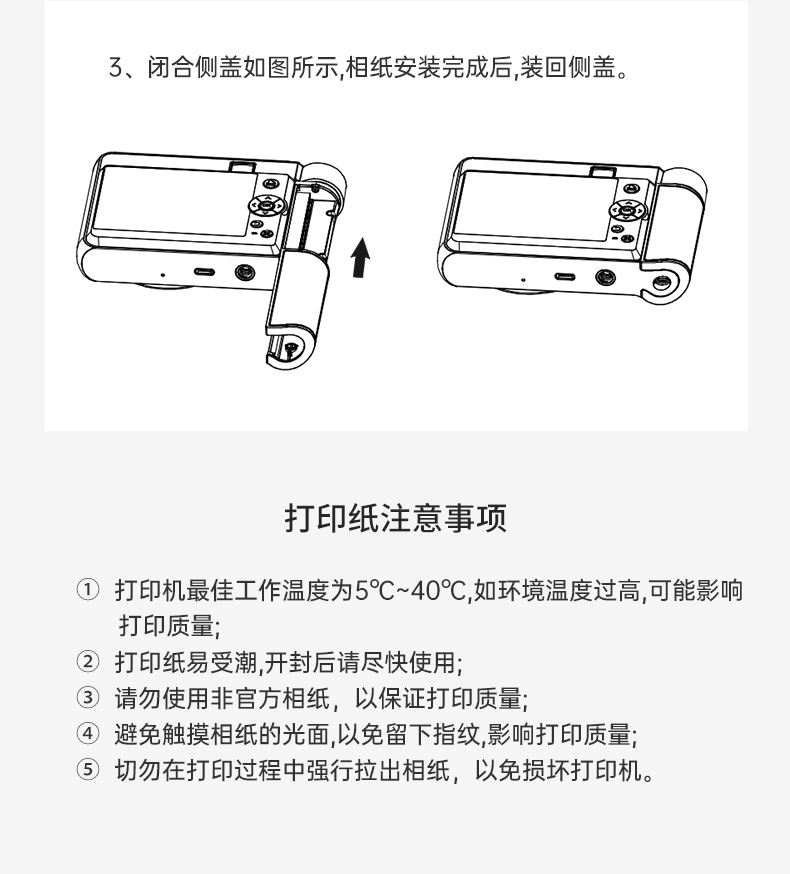 3、闭合侧盖如图所示,相纸安装完成后,装回侧盖。

打印纸注意事项

① 打印机最佳工作温度为5℃~40℃,如环境温度过高,可能影响打印质量;
② 打印纸易受潮,开封后请尽快使用;
③ 请勿使用非官方相纸，以保证打印质量;
④ 避免触摸相纸的光面,以免留下指纹,影响打印质量;
⑤ 切勿在打印过程中强行拉出相纸，以免损坏打印机。