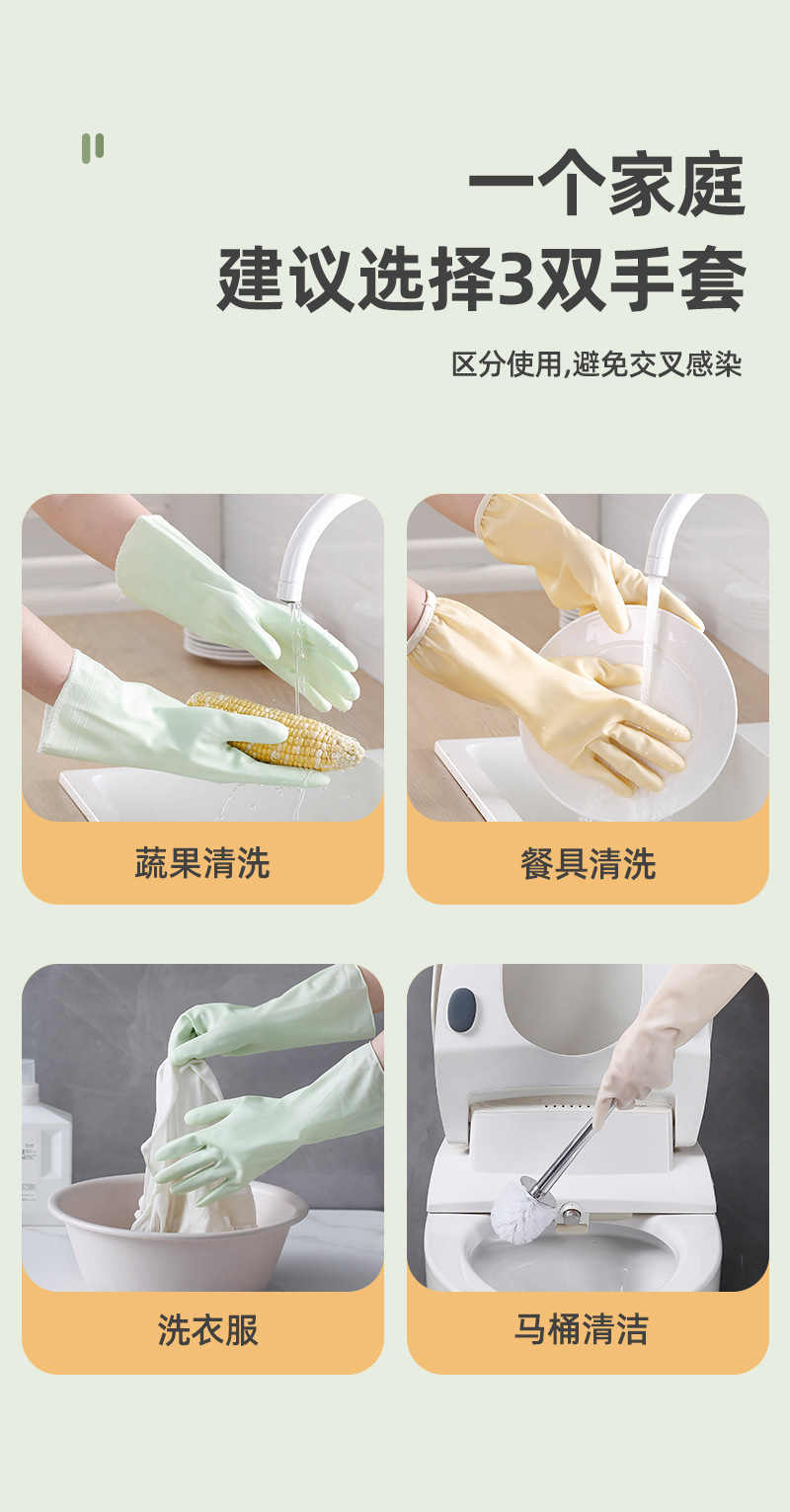 一个家庭
建议选择3双手套

区分使用,避免交叉感染

蔬果清洗

餐具清洗

洗衣服

马桶清洁