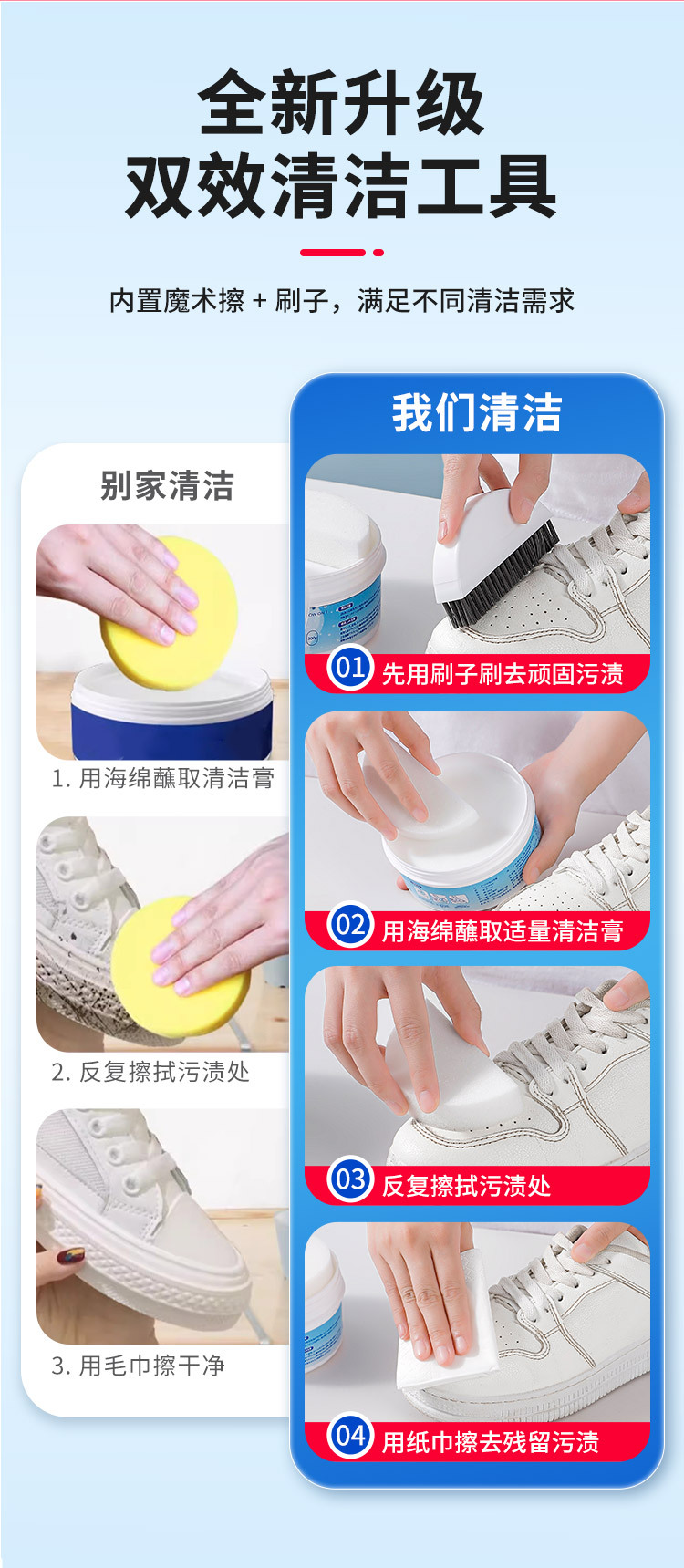 全新升级
双效清洁工具

内置魔术擦 + 刷子，满足不同清洁需求

别家清洁

1. 用海绵蘸取清洁膏

2. 反复擦拭污渍处

3. 用毛巾擦干净

我们清洁

01 先用刷子刷去顽固污渍

02 用海绵蘸取适量清洁膏

03 反复擦拭污渍处

04 用纸巾擦去残留污渍