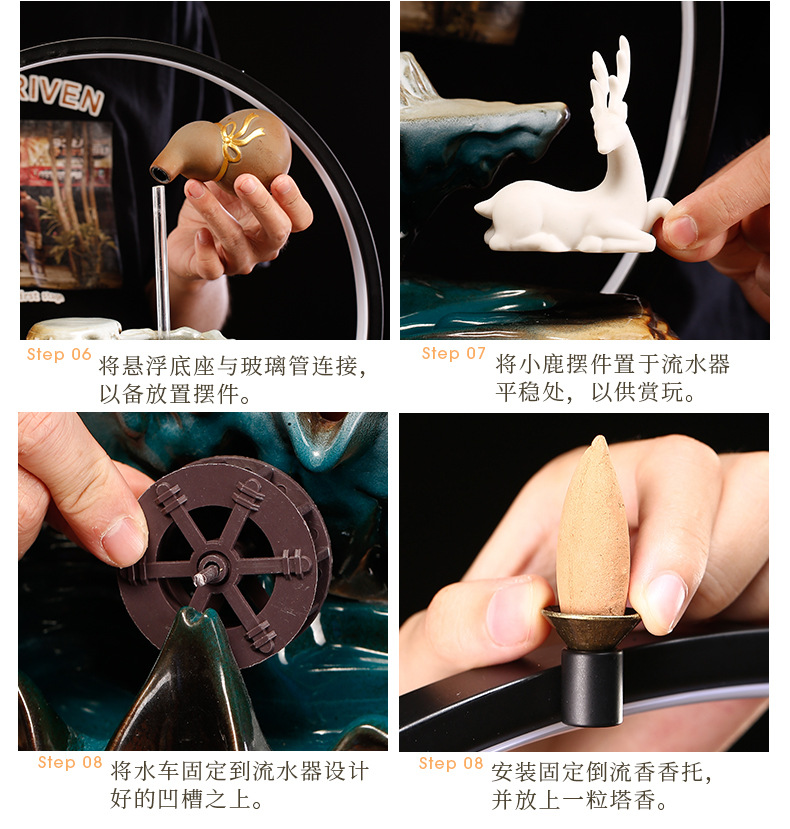 RIVEN

Step 06 将悬浮底座与玻璃管连接，以备放置摆件。

Step 07 将小鹿摆件置于流水器平稳处，以供赏玩。

Step 08 将水车固定到流水器设计好的凹槽之上。

Step 08 安装固定倒流香香托，并放上一粒塔香。