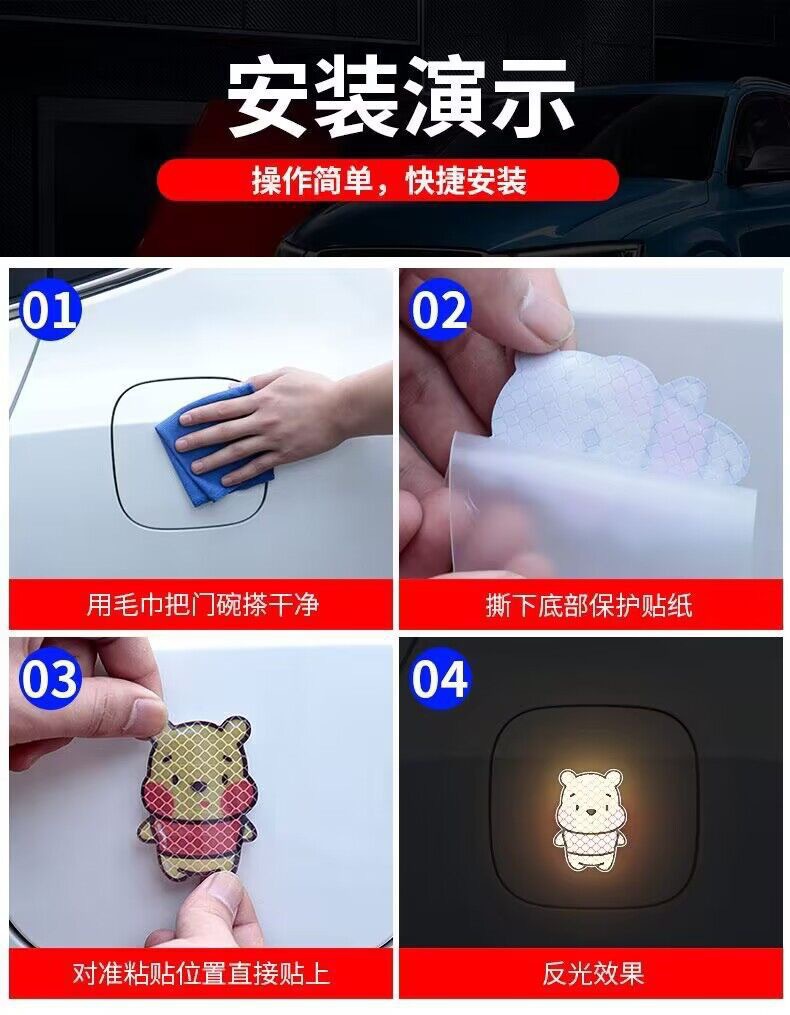 安装演示

操作简单，快捷安装

01

用毛巾把门碗搽干净

02

撕下底部保护贴纸

03

对准粘贴位置直接贴上

04

反光效果