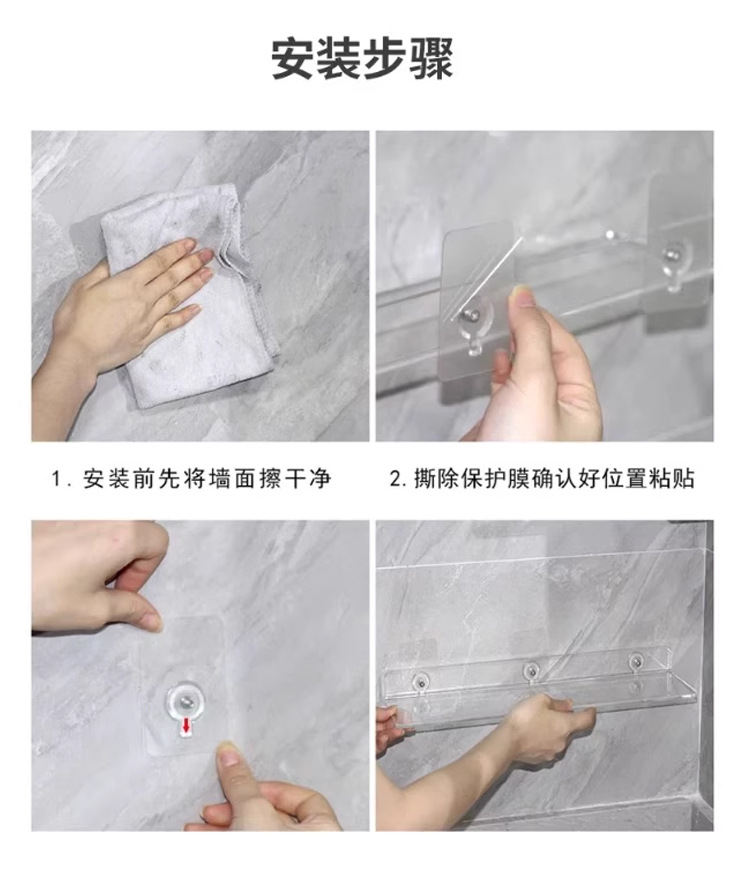 安装步骤

1. 安装前先将墙面擦干净

2. 撕除保护膜确认好位置粘贴