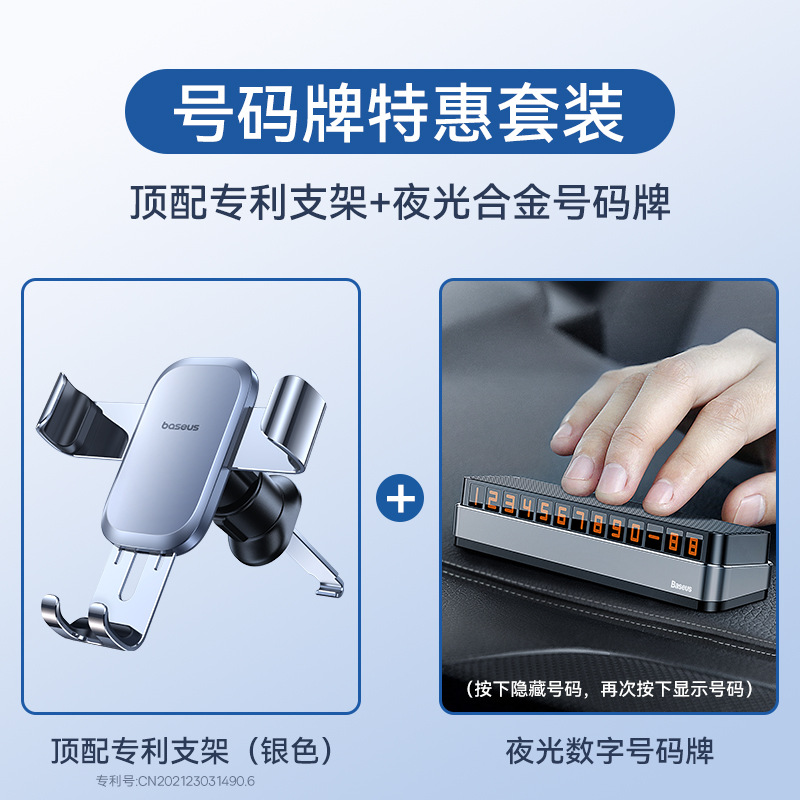 号码牌特惠套装

顶配专利支架+夜光合金号码牌

baseus

+

1234567890-88

Baseus

（按下隐藏号码，再次按下显示号码）

顶配专利支架（银色）

专利号:CN202123031490.6

夜光数字号码牌