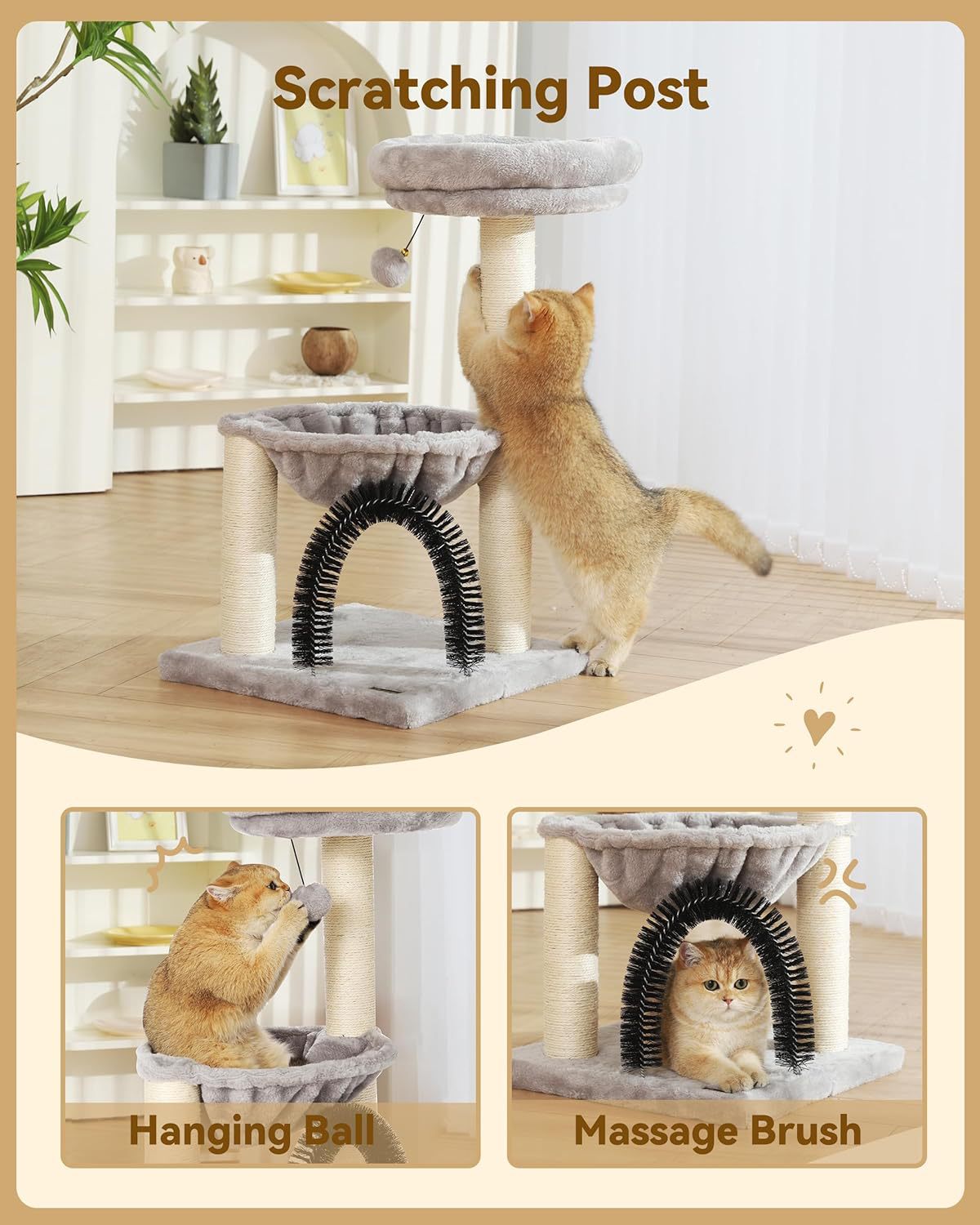 Scratching Post

Hanging Ball

Massage Brush