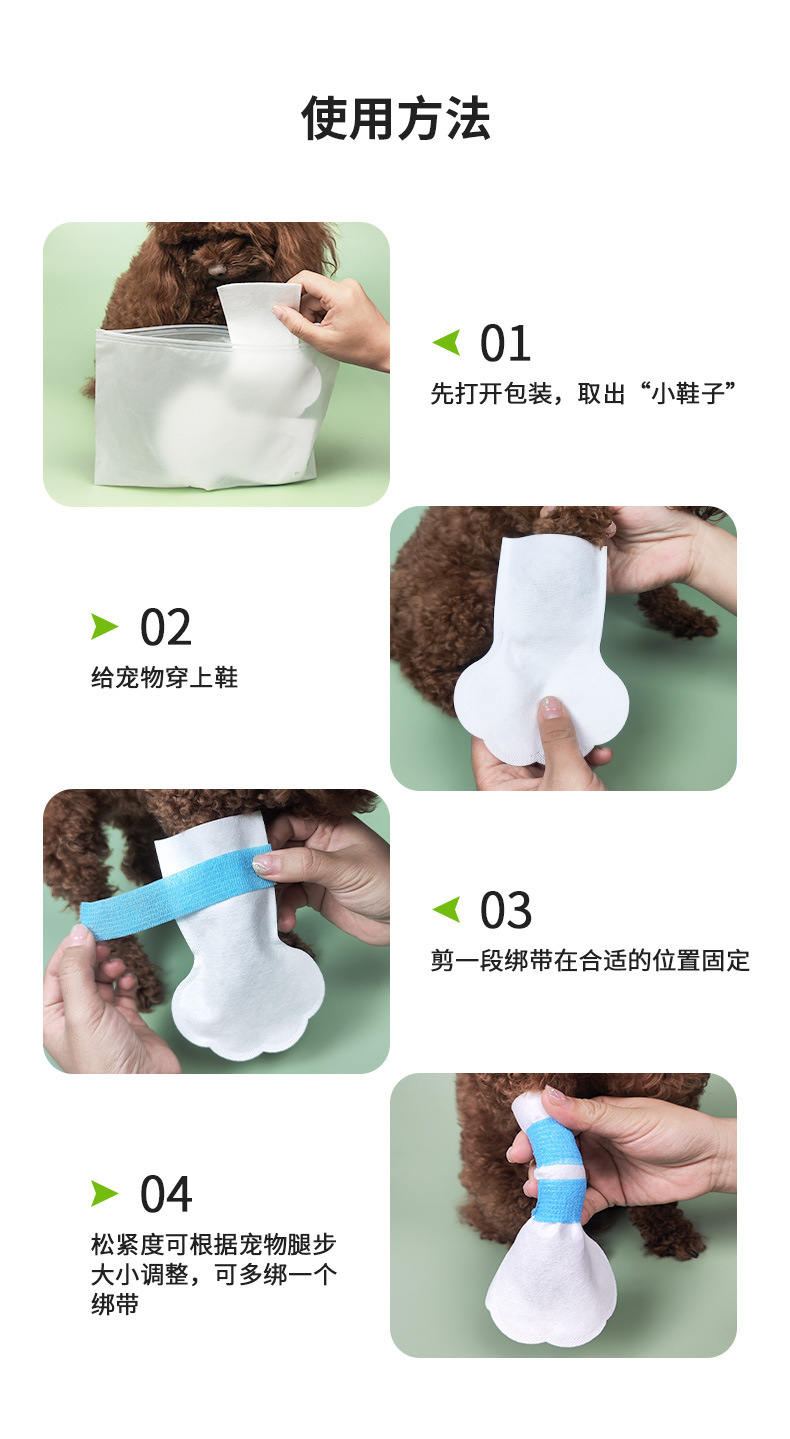 使用方法

01
先打开包装，取出“小鞋子”

02
给宠物穿上鞋

03
剪一段绑带在合适的位置固定

04
松紧度可根据宠物腿步大小调整，可多绑一个绑带