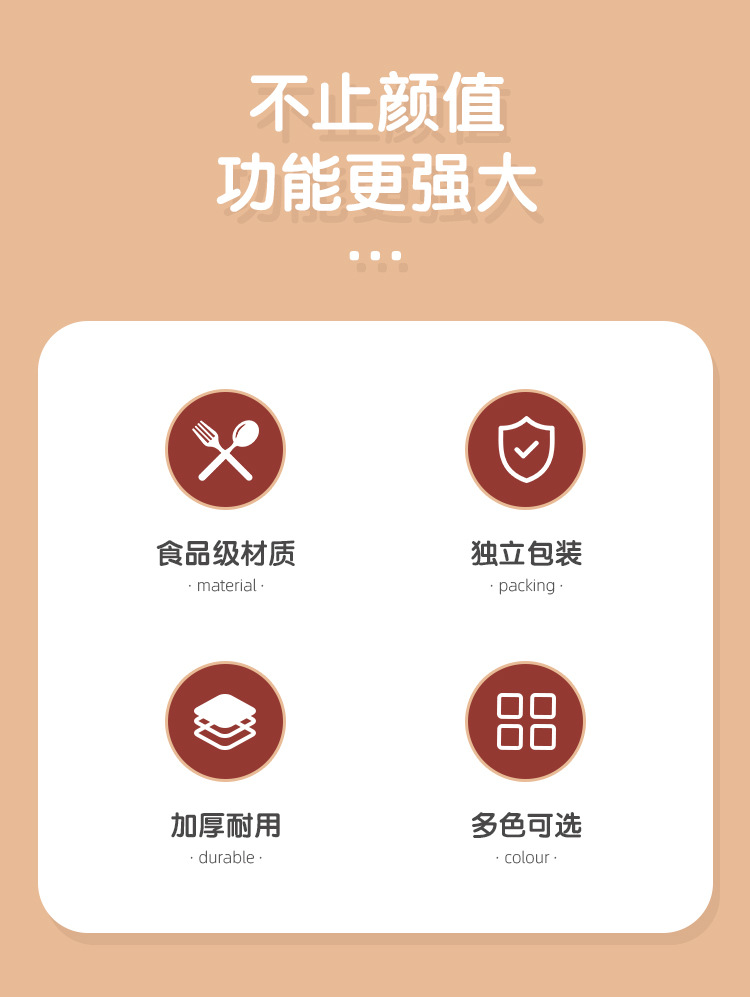 不止颜值
功能更强大

食品级材质
· material ·

独立包装
· packing ·

加厚耐用
· durable ·

多色可选
· colour ·