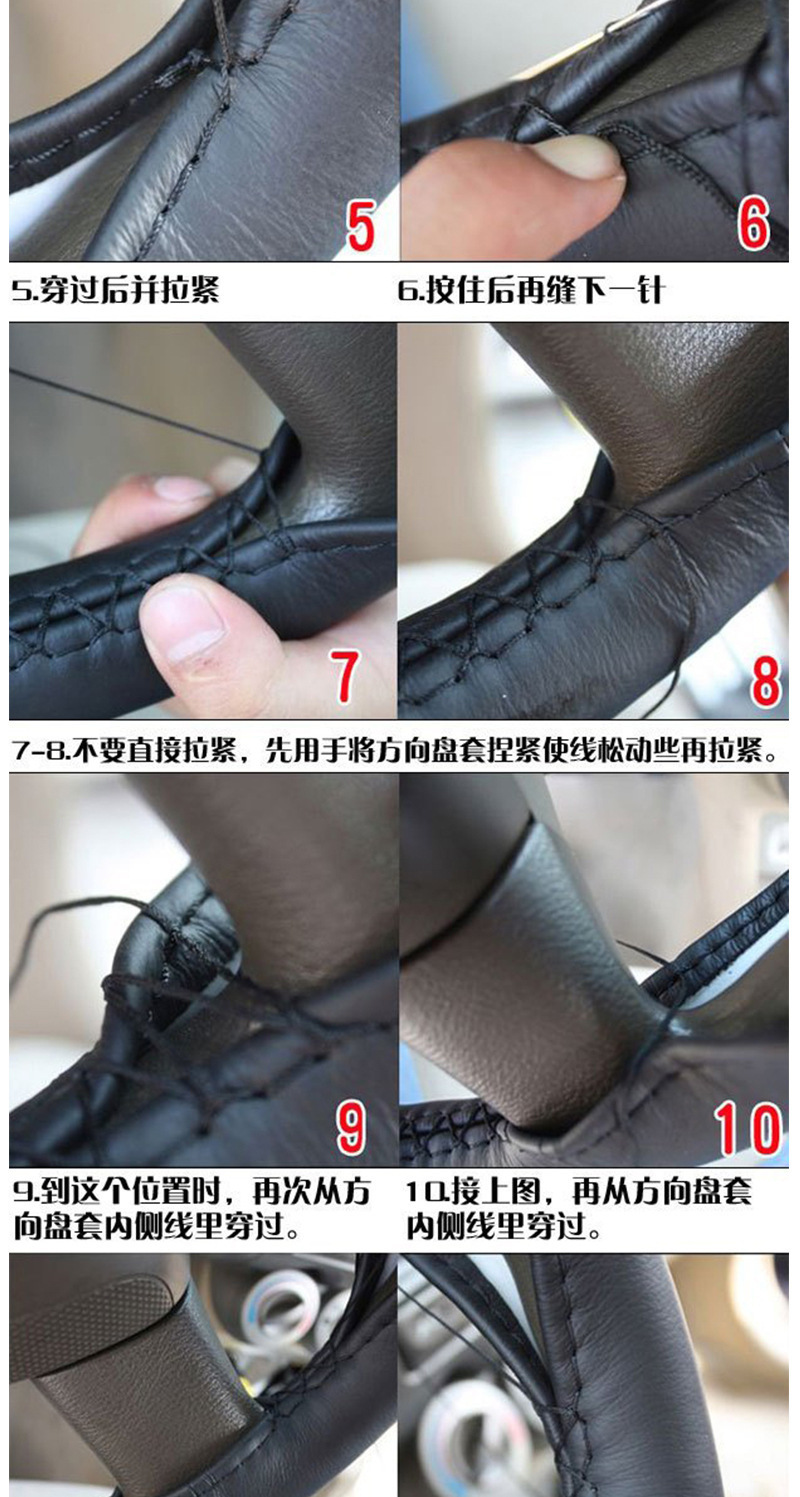 5

6

5.穿过后并拉紧

6.按住后再缝下一针

7

8

7-8.不要直接拉紧，先用手将方向盘套捏紧使线松动些再拉紧。

9

10

9.到这个位置时，再次从方向盘套内侧线里穿过。

10.接上图，再从方向盘套内侧线里穿过。