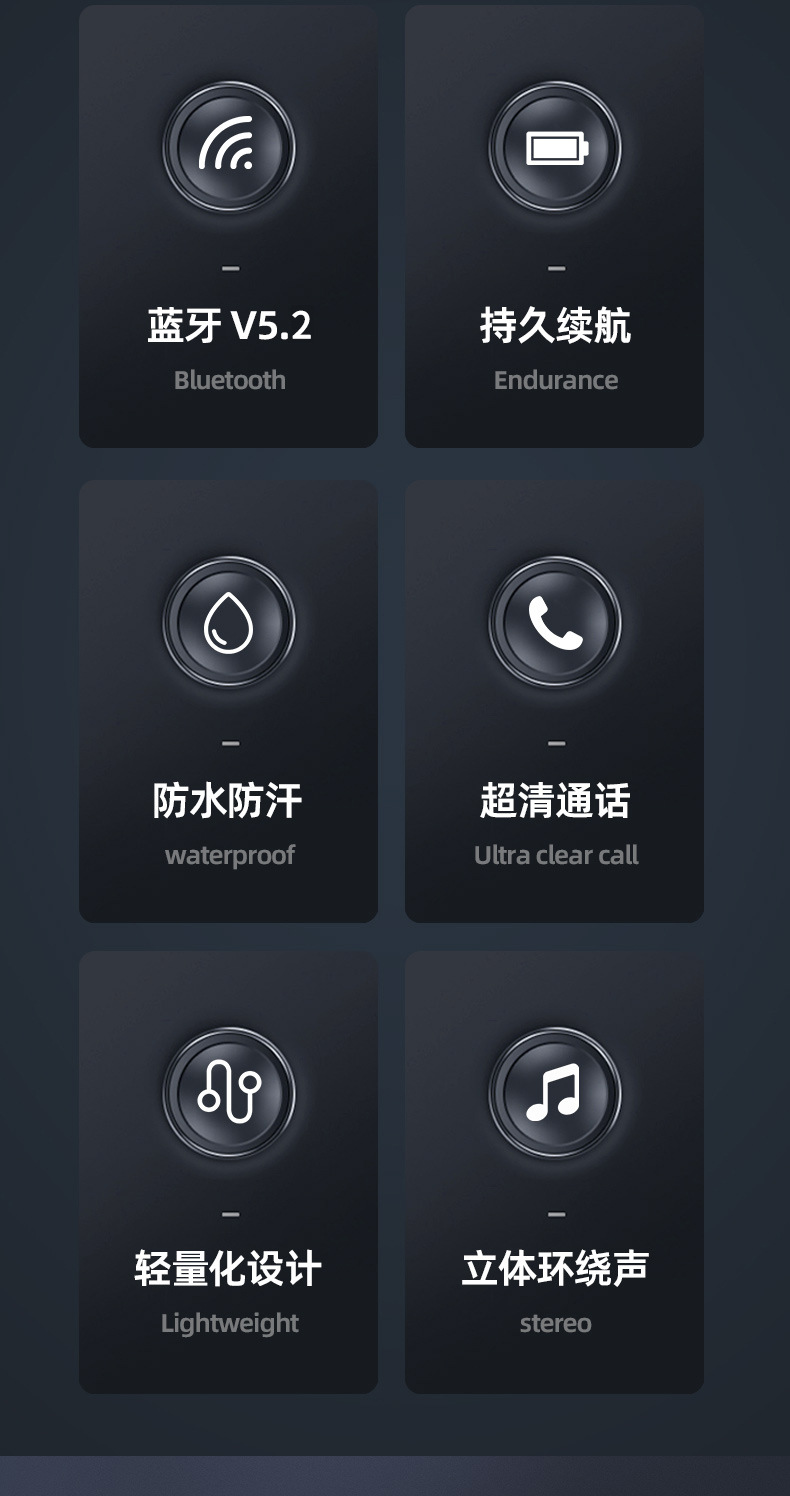 -

蓝牙 V5.2

Bluetooth

-

持久续航

Endurance

-

防水防汗

waterproof

-

超清通话

Ultra clear call

-

轻量化设计

Lightweight

-

立体环绕声

stereo