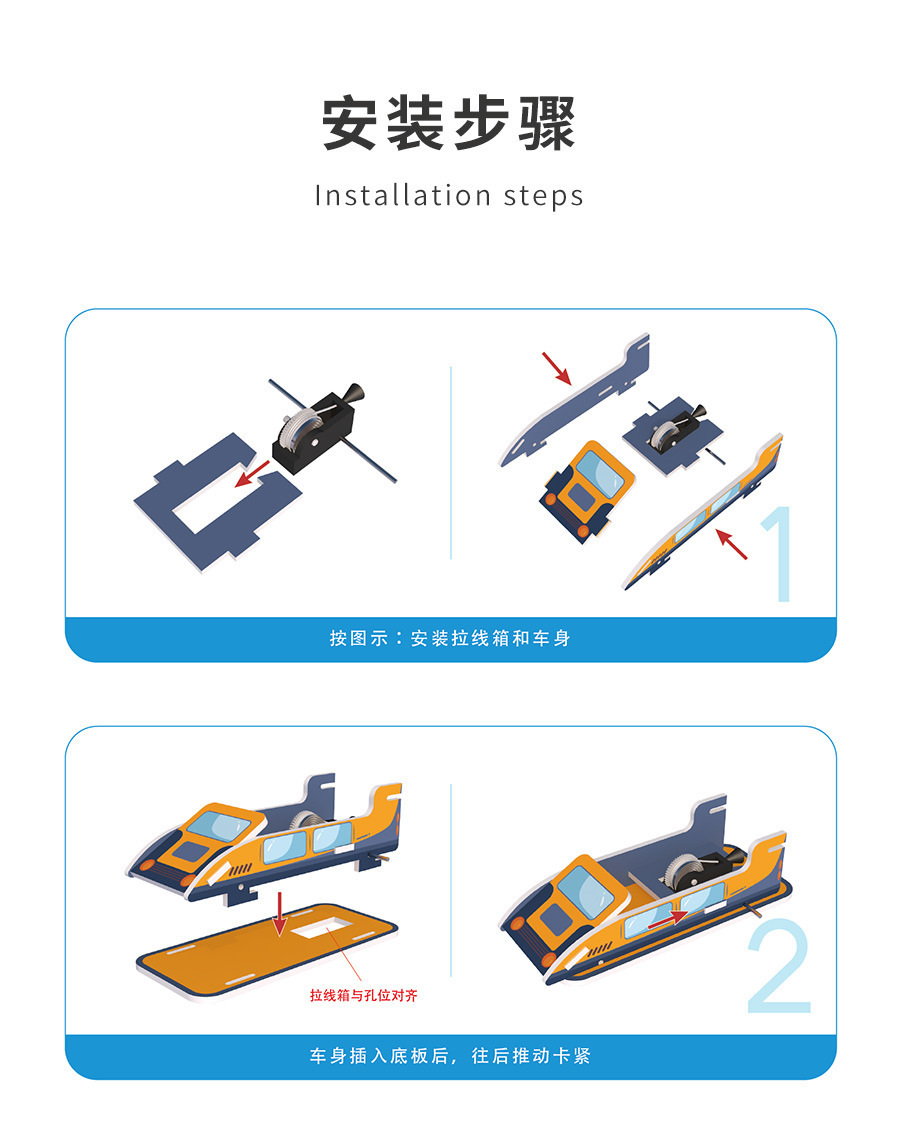 安装步骤

Installation steps

1

按图示：安装拉线箱和车身

拉线箱与孔位对齐

2

车身插入底板后，往后推动卡紧