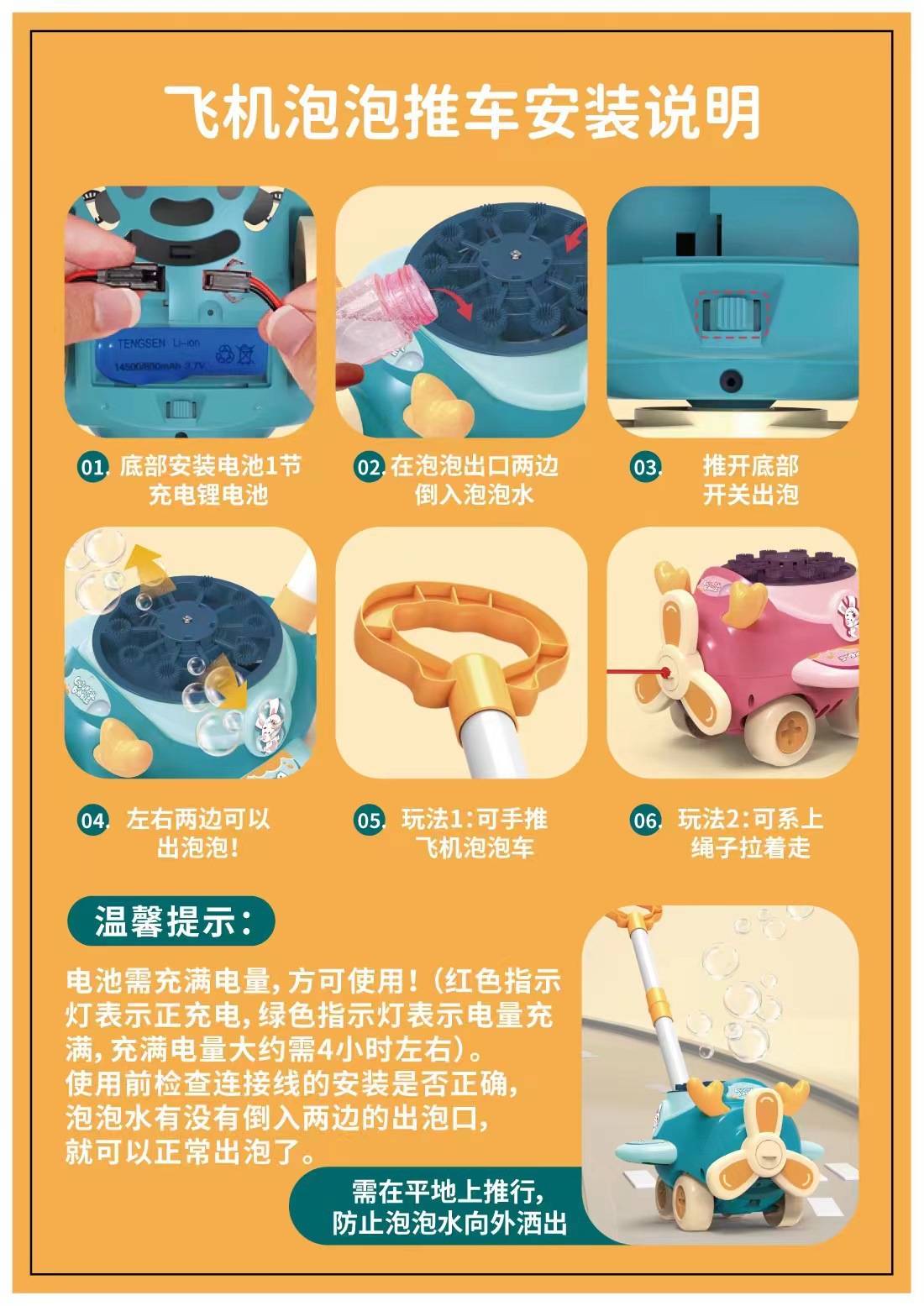 飞机泡泡推车安装说明

TENGSEN Li-ion
14500/800mAh 3.7V

01. 底部安装电池1节充电锂电池

02. 在泡泡出口两边倒入泡泡水

03. 推开底部开关出泡

04. 左右两边可以出泡泡!

05. 玩法1:可手推飞机泡泡车

06. 玩法2:可系上绳子拉着走

温馨提示:

电池需充满电量,方可使用!(红色指示灯表示正充电,绿色指示灯表示电量充满,充满电量大约需4小时左右)。
使用前检查连接线的安装是否正确,泡泡水有没有倒入两边的出泡口,就可以正常出泡了。

需在平地上推行,防止泡泡水向外洒出