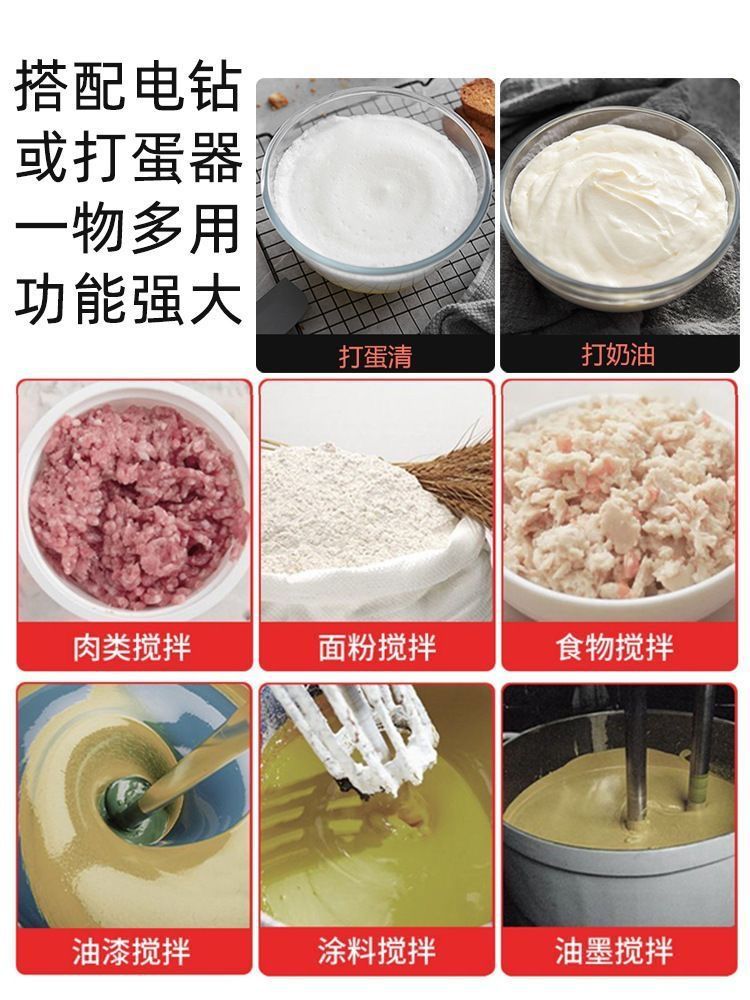 搭配电钻
或打蛋器
一物多用
功能强大

打蛋清

打奶油

肉类搅拌

面粉搅拌

食物搅拌

油漆搅拌

涂料搅拌

油墨搅拌