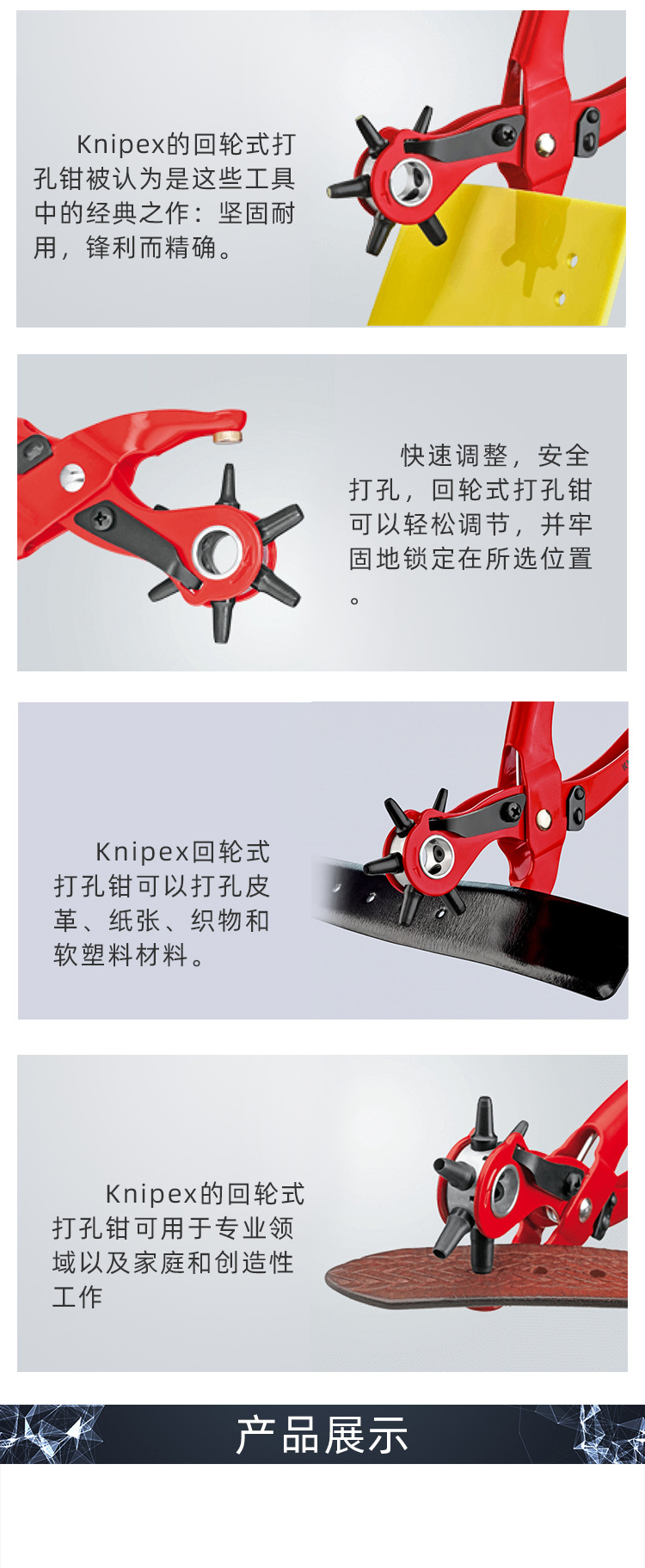 Knipex的回轮式打孔钳被认为是这些工具中的经典之作：坚固耐用，锋利而精确。

快速调整，安全打孔，回轮式打孔钳可以轻松调节，并牢固地锁定在所选位置。

Knipex回轮式打孔钳可以打孔皮革、纸张、织物和软塑料材料。

Knipex的回轮式打孔钳可用于专业领域以及家庭和创造性工作

产品展示