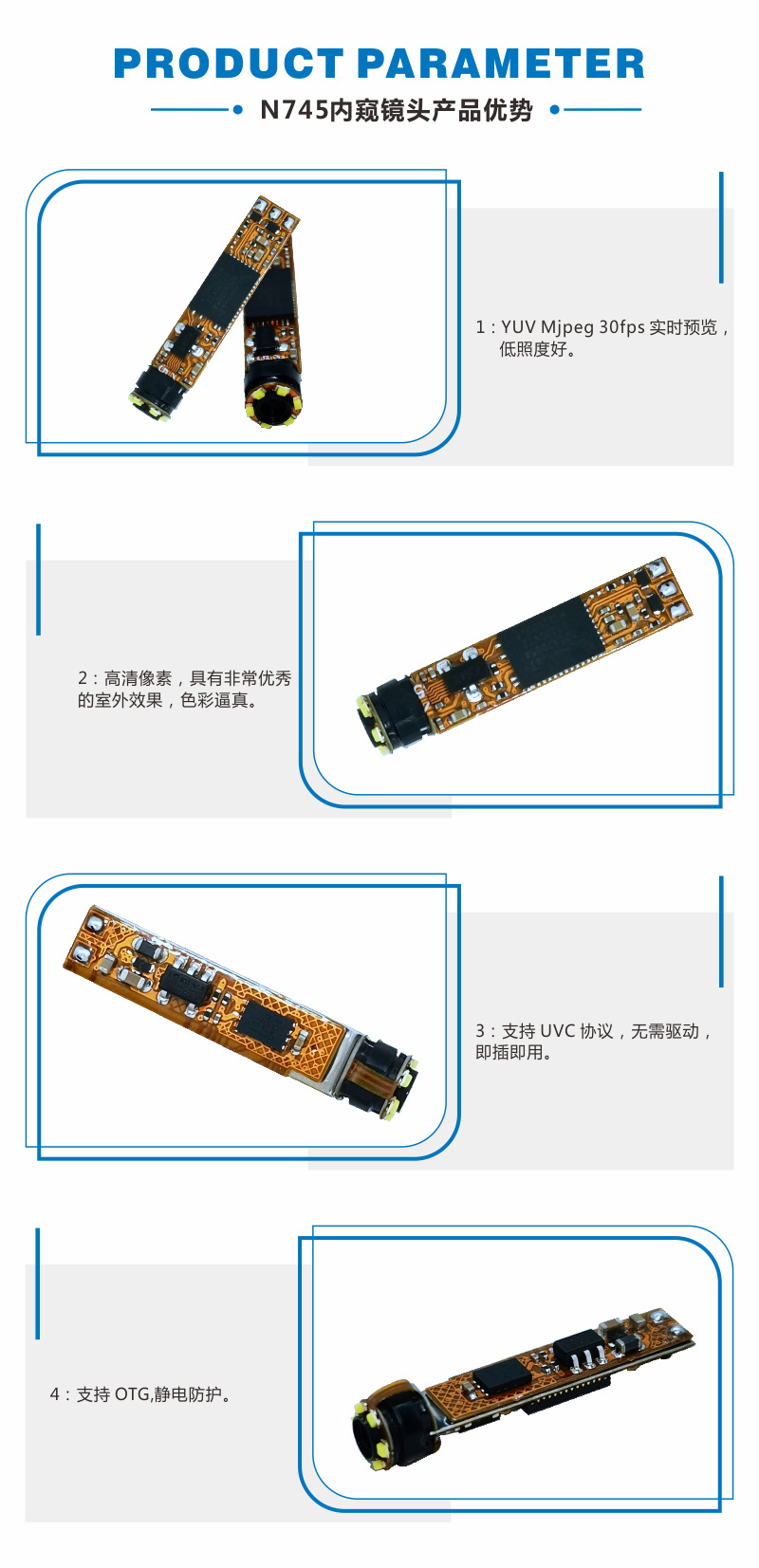 PRODUCT PARAMETER

N745内窥镜头产品优势

1：YUV Mjpeg 30fps 实时预览，低照度好。

2：高清像素，具有非常优秀的室外效果，色彩逼真。

3：支持 UVC 协议，无需驱动，即插即用。

4：支持 OTG,静电防护。