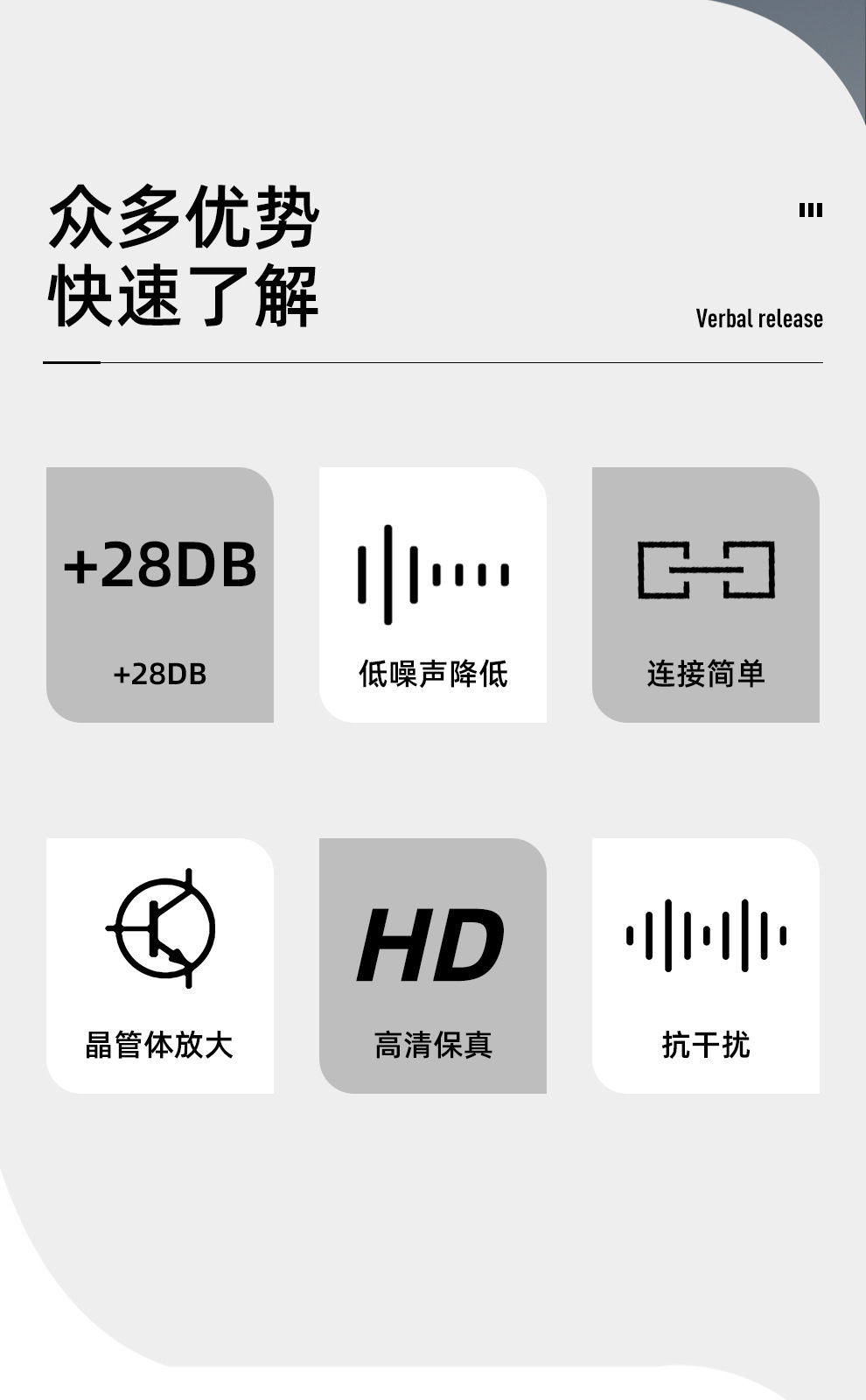 众多优势
快速了解

Verbal release

+28DB

+28DB

低噪声降低

连接简单

晶管体放大

HD

高清保真

抗干扰