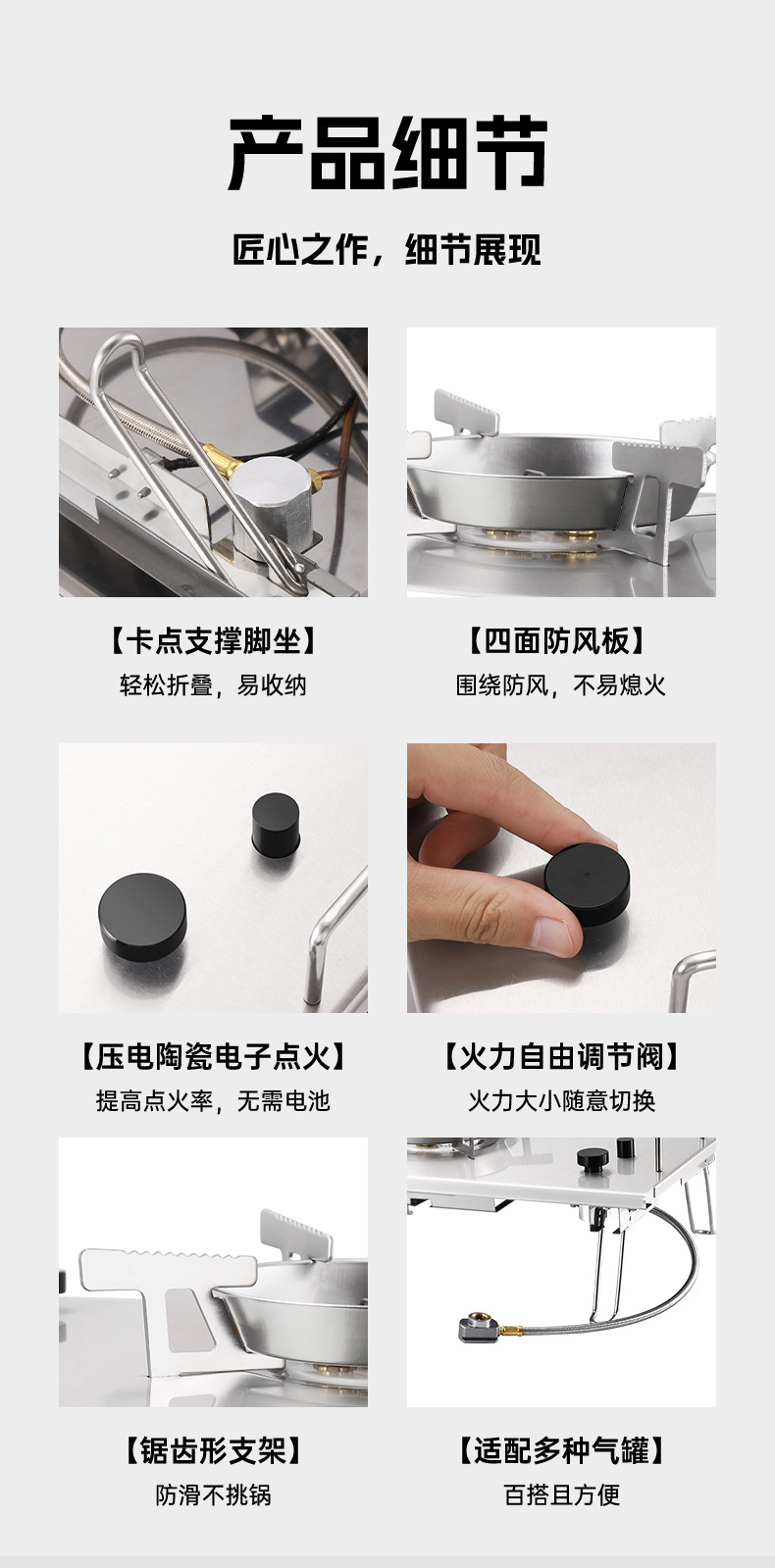 产品细节

匠心之作，细节展现

【卡点支撑脚坐】
轻松折叠，易收纳

【四面防风板】
围绕防风，不易熄火

【压电陶瓷电子点火】
提高点火率，无需电池

【火力自由调节阀】
火力大小随意切换

【锯齿形支架】
防滑不挑锅

【适配多种气罐】
百搭且方便