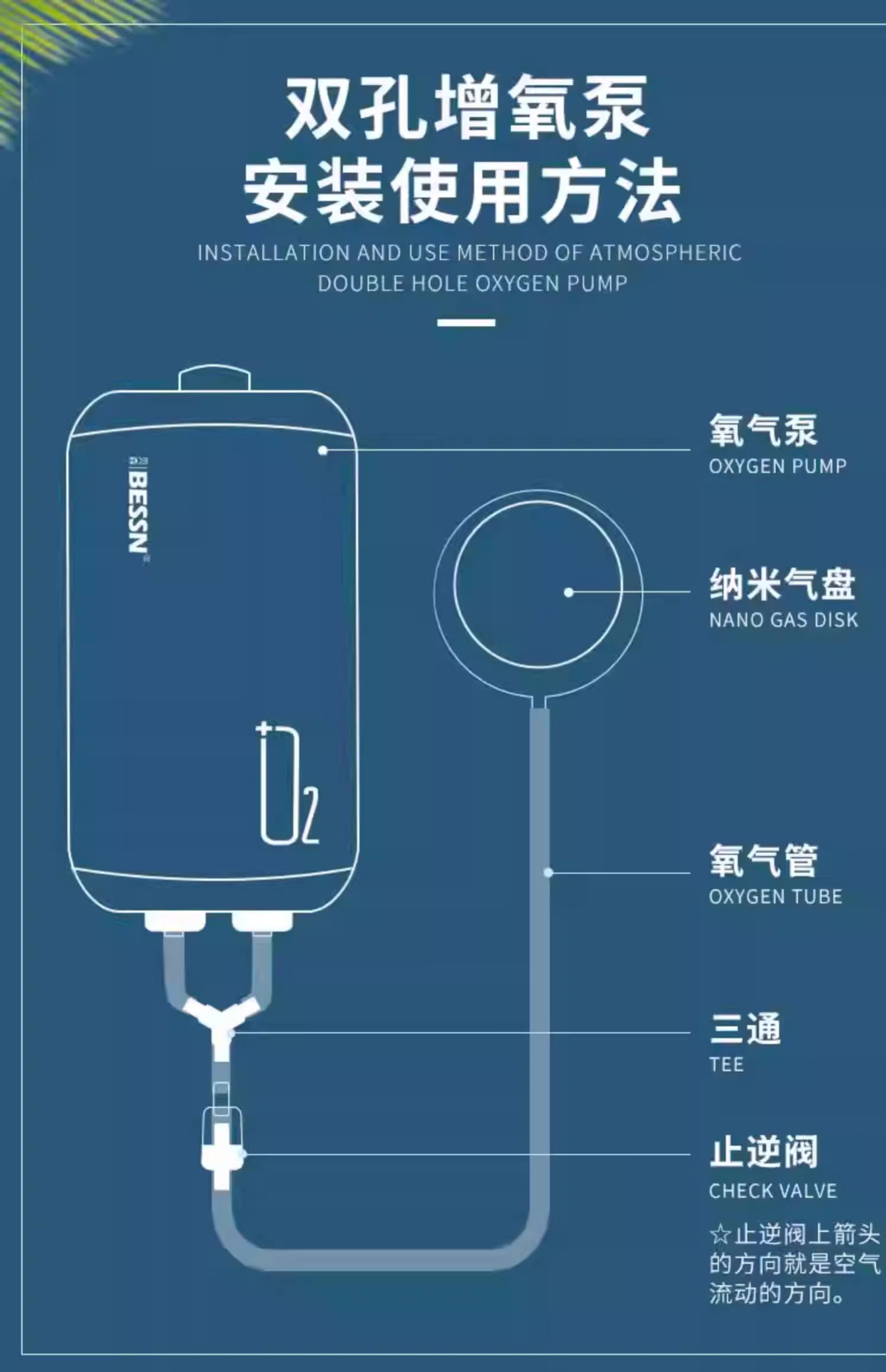 双孔增氧泵
安装使用方法

INSTALLATION AND USE METHOD OF ATMOSPHERIC DOUBLE HOLE OXYGEN PUMP

BESSN

$O_2$

氧气泵
OXYGEN PUMP

纳米气盘
NANO GAS DISK

氧气管
OXYGEN TUBE

三通
TEE

止逆阀
CHECK VALVE

☆止逆阀上箭头的方向就是空气流动的方向。