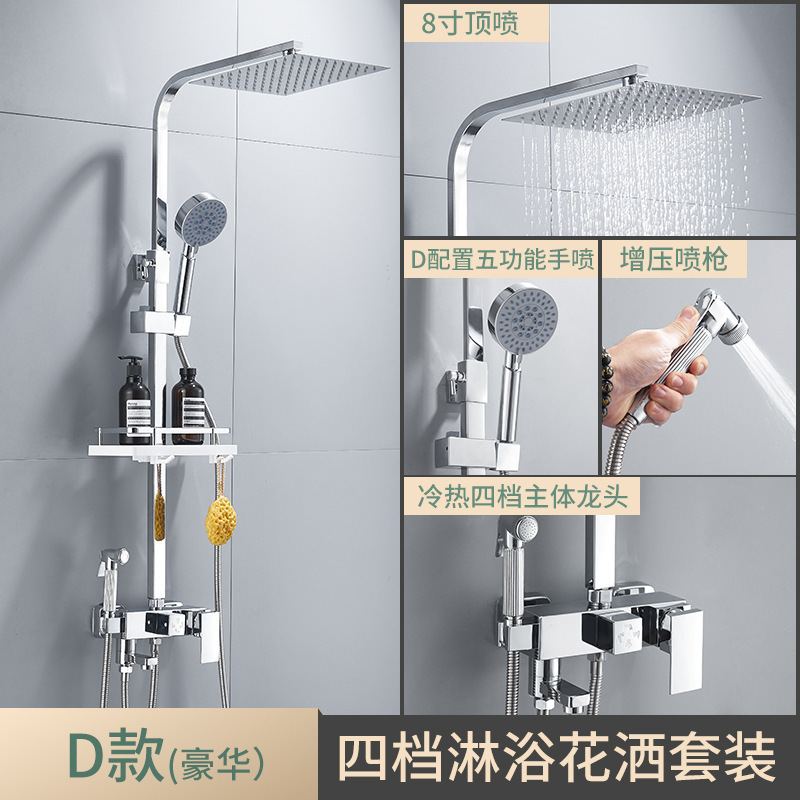 8寸顶喷

D配置五功能手喷

增压喷枪

冷热四档主体龙头

D款(豪华)

四档淋浴花洒套装