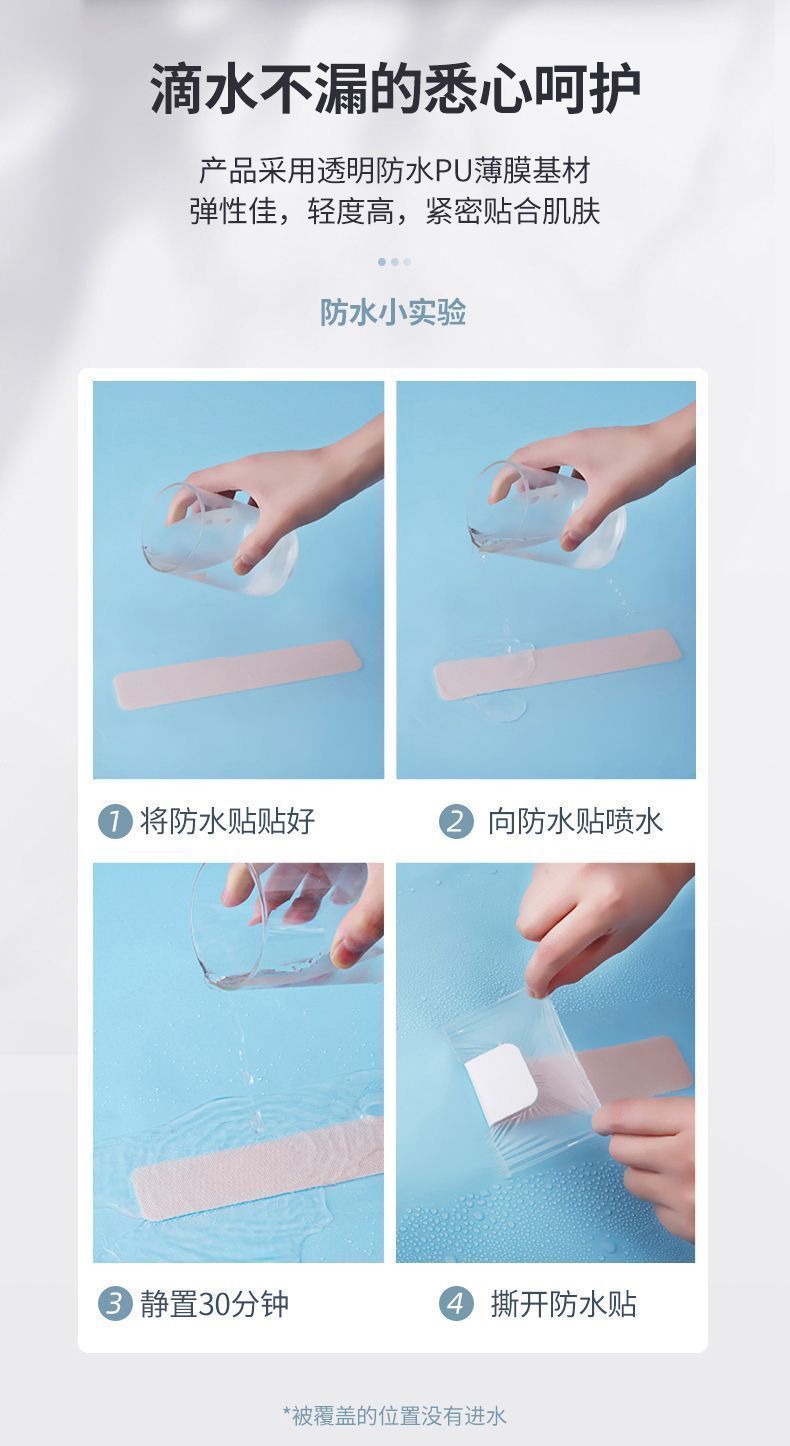 滴水不漏的悉心呵护

产品采用透明防水PU薄膜基材
弹性佳，轻度高，紧密贴合肌肤

防水小实验

1 将防水贴贴好

2 向防水贴喷水

3 静置30分钟

4 撕开防水贴

*被覆盖的位置没有进水