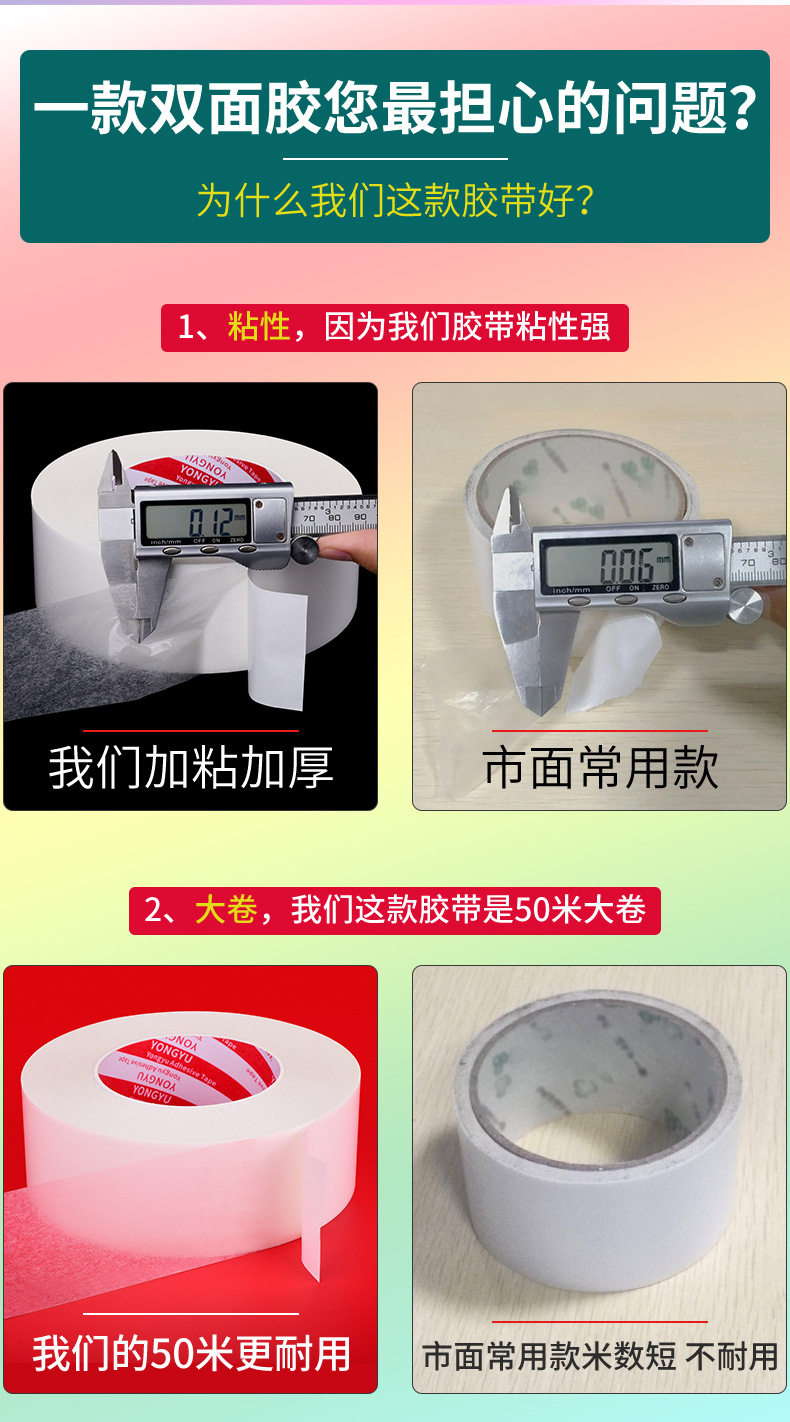 一款双面胶您最担心的问题？

为什么我们这款胶带好？

1、粘性，因为我们胶带粘性强

YONGYU
Yongyu Adhesive Tape

0.12 mm
inch/mm OFF ON ZERO
70 80 90

我们加粘加厚

0.06 mm
inch/mm OFF ON ZERO
70 80

市面常用款

2、大卷，我们这款胶带是50米大卷

YONGYU
Yongyu Adhesive Tape
YONGYU

我们的50米更耐用

市面常用款米数短 不耐用