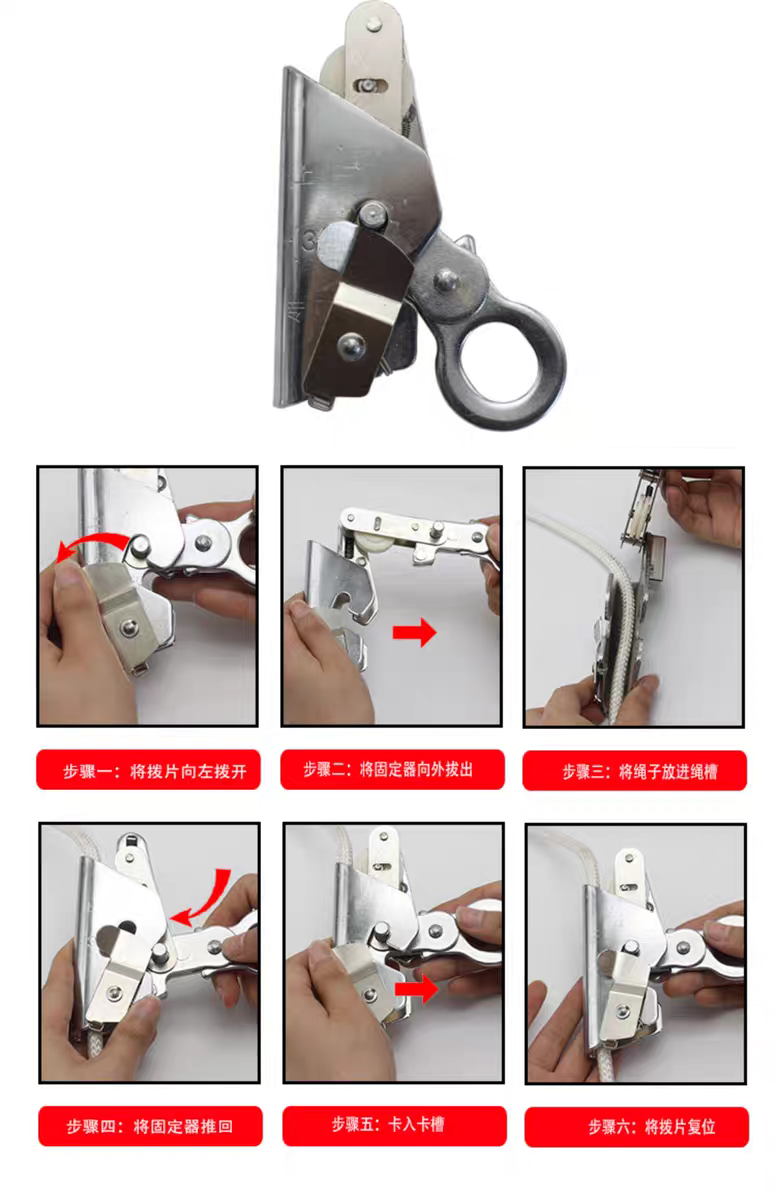 步骤一：将拨片向左拨开

步骤二：将固定器向外拔出

步骤三：将绳子放进绳槽

步骤四：将固定器推回

步骤五：卡入卡槽

步骤六：将拨片复位