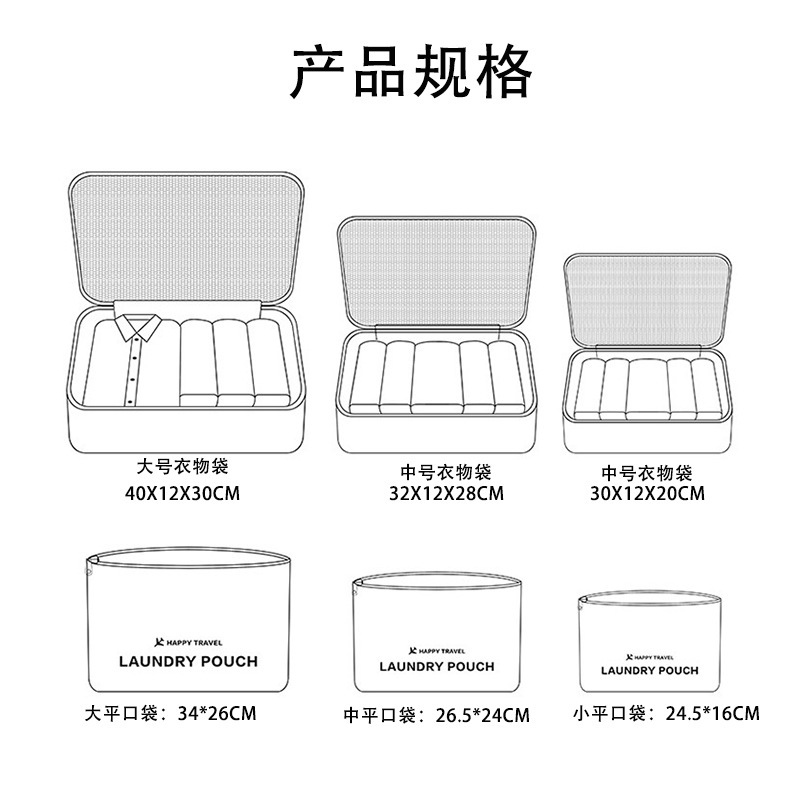 产品规格

大号衣物袋
40X12X30CM

中号衣物袋
32X12X28CM

中号衣物袋
30X12X20CM

HAPPY TRAVEL
LAUNDRY POUCH

大平口袋：34*26CM

HAPPY TRAVEL
LAUNDRY POUCH

中平口袋：26.5*24CM

HAPPY TRAVEL
LAUNDRY POUCH

小平口袋：24.5*16CM