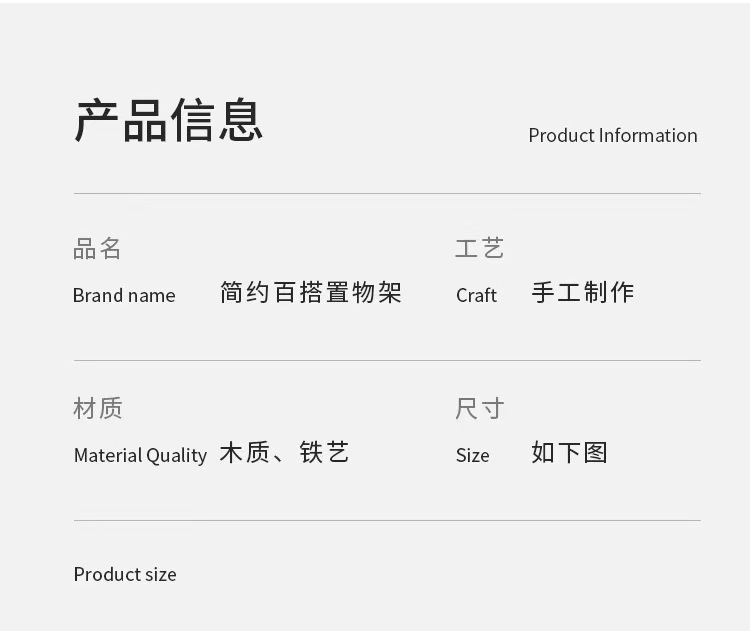 产品信息

Product Information

品名
Brand name 简约百搭置物架

工艺
Craft 手工制作

材质
Material Quality 木质、铁艺

尺寸
Size 如下图

Product size