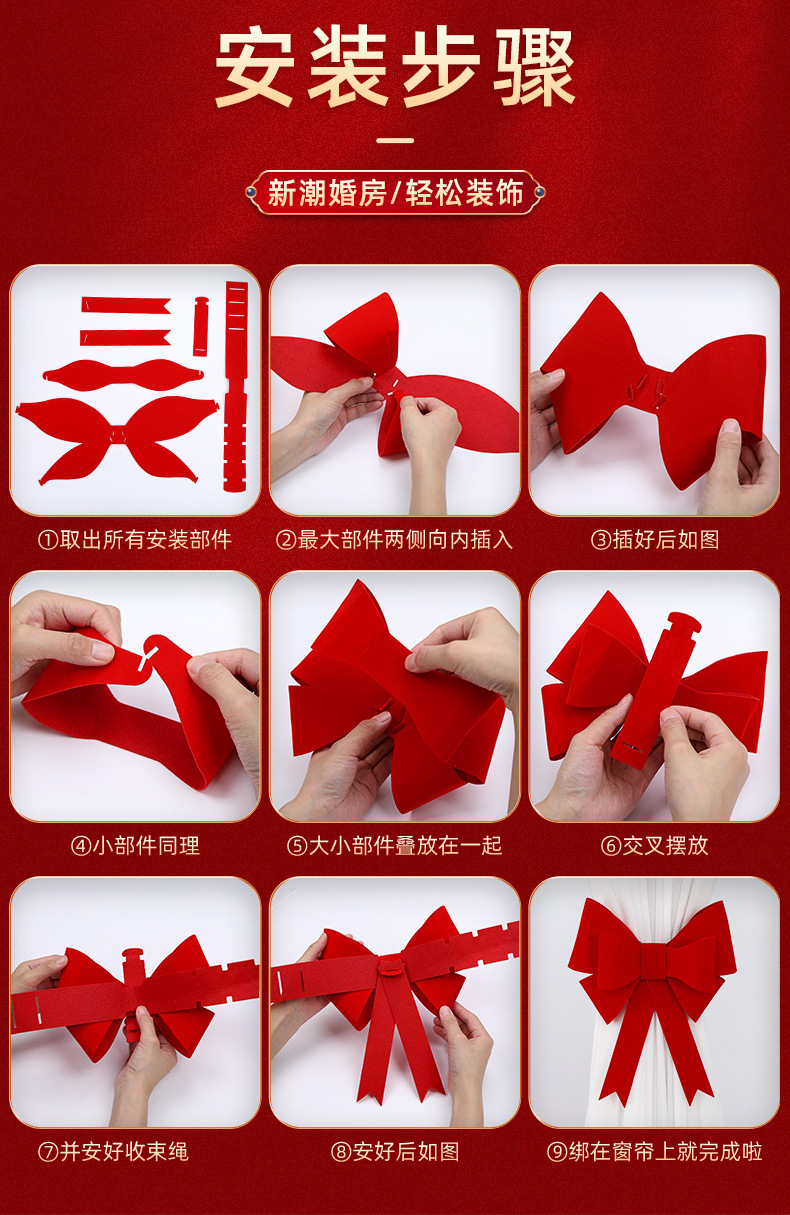 安装步骤

新潮婚房/轻松装饰

①取出所有安装部件

②最大部件两侧向内插入

③插好后如图

④小部件同理

⑤大小部件叠放在一起

⑥交叉摆放

⑦并安好收束绳

⑧安好后如图

⑨绑在窗帘上就完成啦