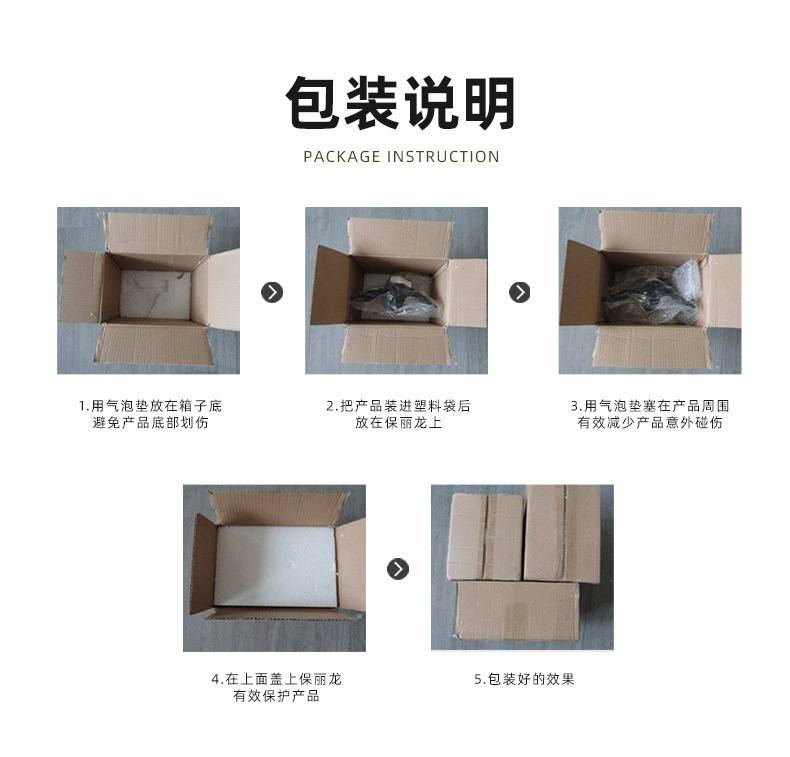 包装说明

PACKAGE INSTRUCTION

1.用气泡垫放在箱子底
避免产品底部划伤

2.把产品装进塑料袋后
放在保丽龙上

3.用气泡垫塞在产品周围
有效减少产品意外碰伤

4.在上面盖上保丽龙
有效保护产品

5.包装好的效果