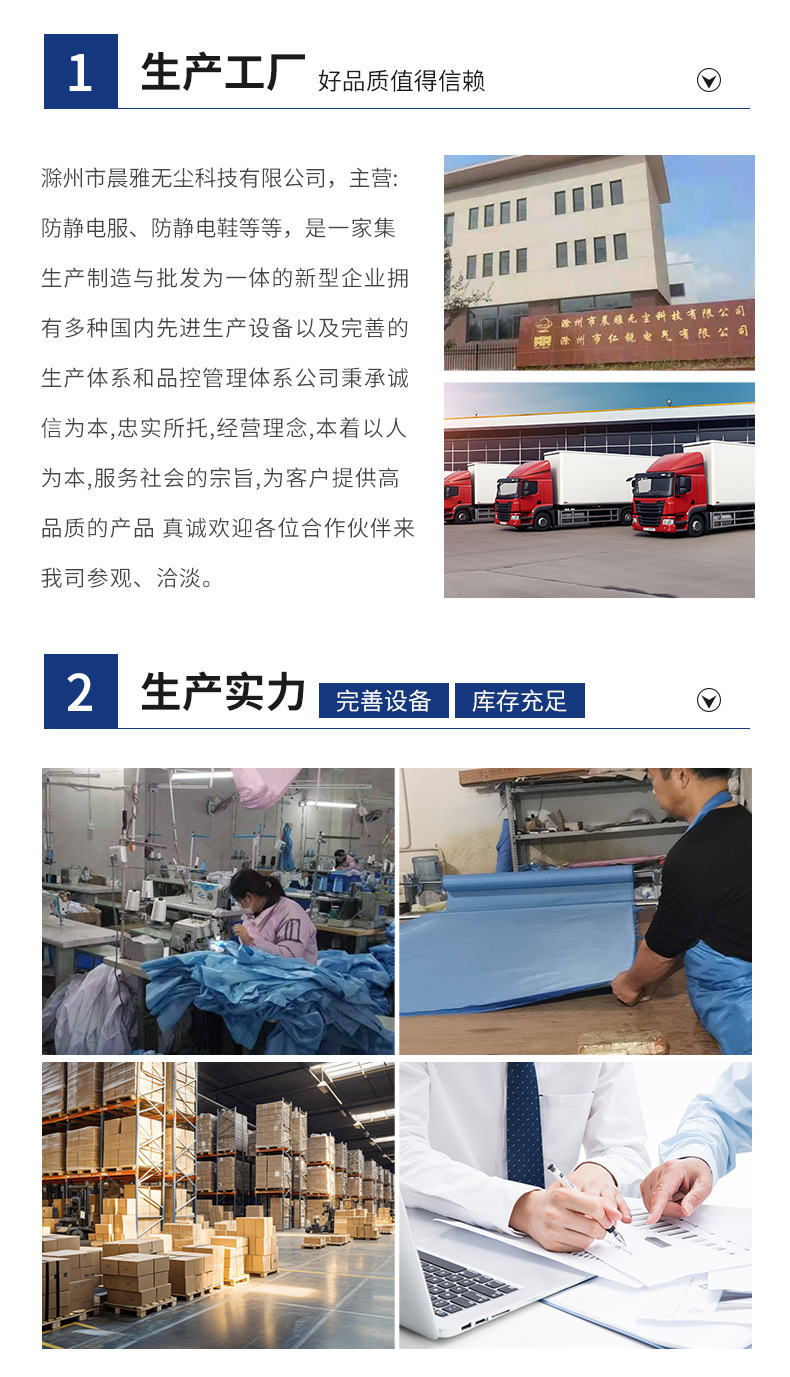 1 生产工厂 好品质值得信赖

滁州市晨雅无尘科技有限公司，主营:防静电服、防静电鞋等等，是一家集生产制造与批发为一体的新型企业拥有多种国内先进生产设备以及完善的生产体系和品控管理体系公司秉承诚信为本,忠实所托,经营理念,本着以人为本,服务社会的宗旨,为客户提供高品质的产品 真诚欢迎各位合作伙伴来我司参观、洽淡。

滁州市晨雅无尘科技有限公司
滁州市仁锐电气有限公司

2 生产实力 完善设备 库存充足