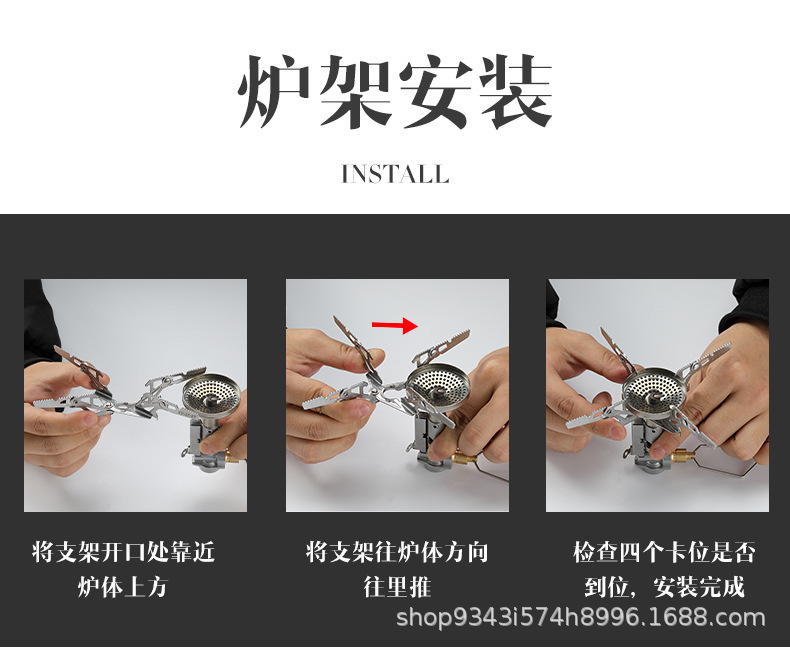 炉架安装

INSTALL

将支架开口处靠近炉体上方

将支架往炉体方向往里推

检查四个卡位是否到位，安装完成

shop9343i574h8996.1688.com