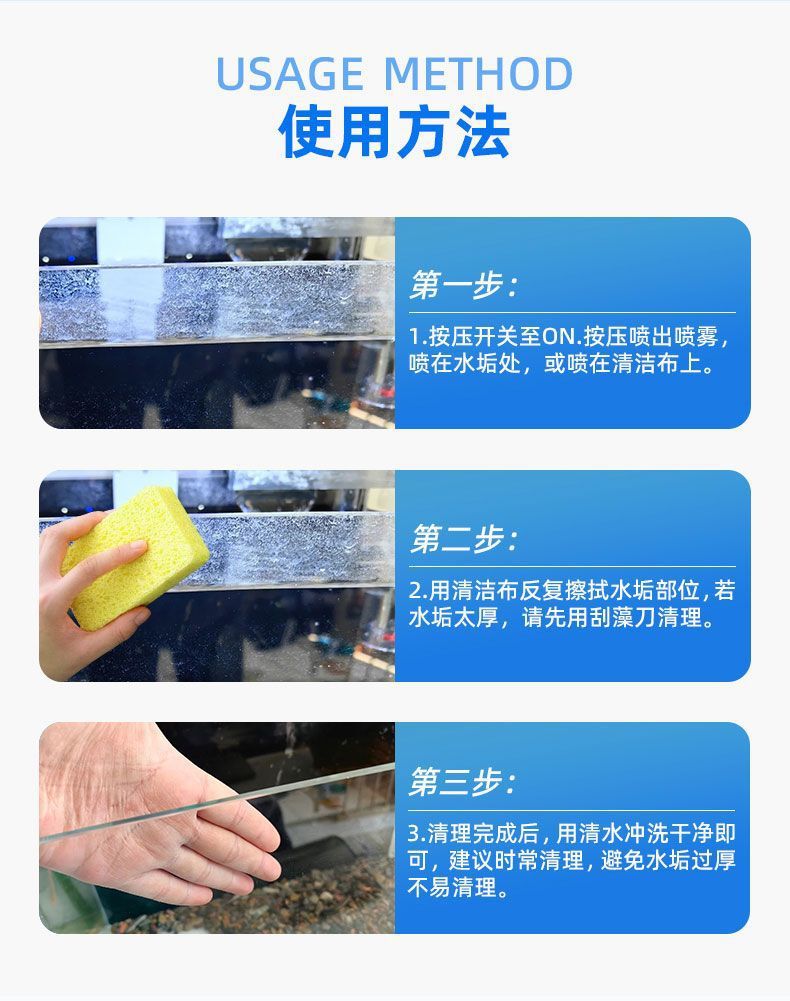 USAGE METHOD
使用方法

第一步:

1.按压开关至ON.按压喷出喷雾，喷在水垢处，或喷在清洁布上。

第二步:

2.用清洁布反复擦拭水垢部位,若水垢太厚，请先用刮藻刀清理。

第三步:

3.清理完成后,用清水冲洗干净即可，建议时常清理，避免水垢过厚不易清理。