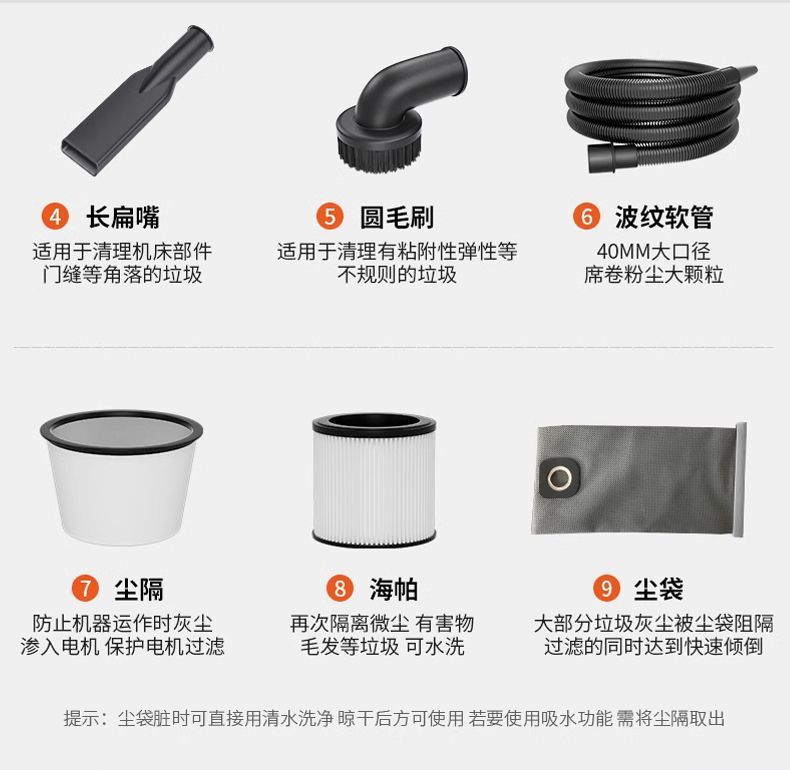 4 长扁嘴
适用于清理机床部件
门缝等角落的垃圾

5 圆毛刷
适用于清理有粘附性弹性等
不规则的垃圾

6 波纹软管
40MM大口径
席卷粉尘大颗粒

7 尘隔
防止机器运作时灰尘
渗入电机 保护电机过滤

8 海帕
再次隔离微尘 有害物
毛发等垃圾 可水洗

9 尘袋
大部分垃圾灰尘被尘袋阻隔
过滤的同时达到快速倾倒

提示：尘袋脏时可直接用清水洗净 晾干后方可使用 若要使用吸水功能 需将尘隔取出