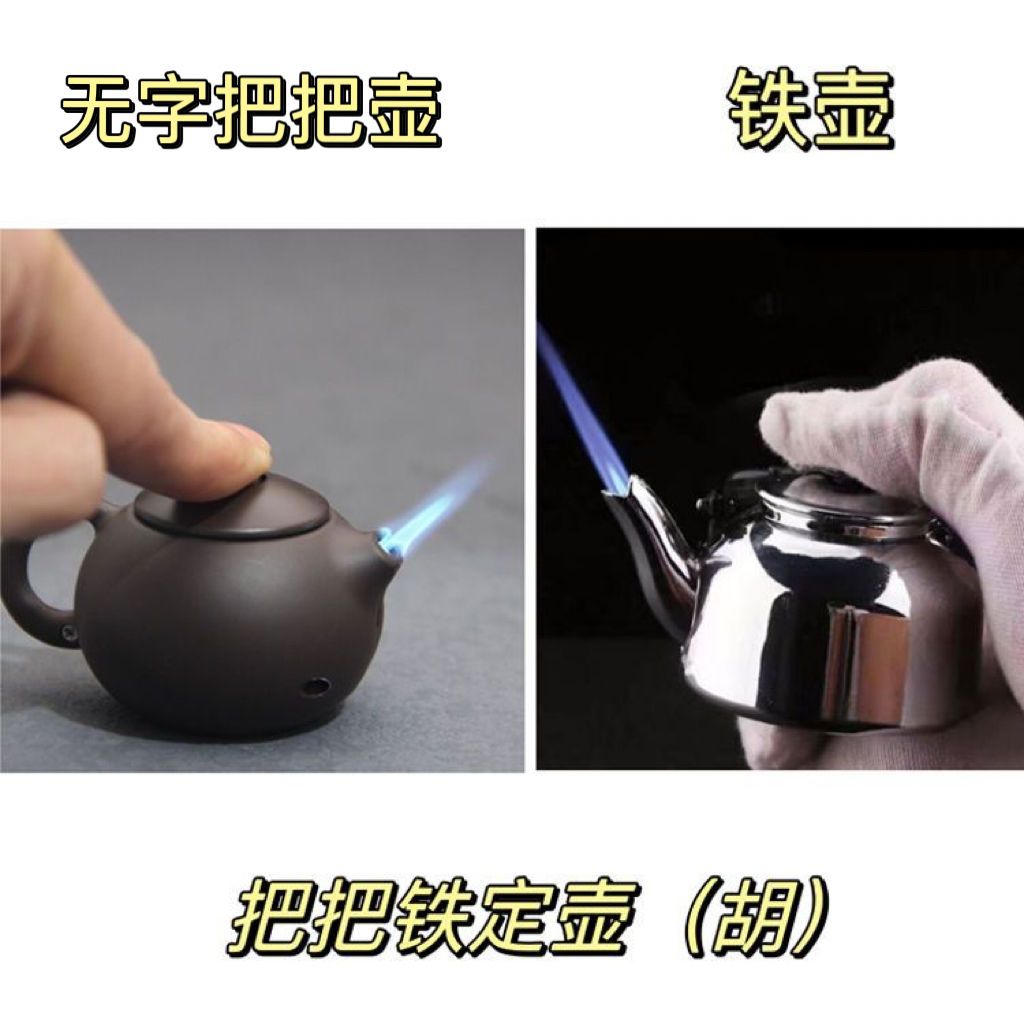 无字把把壶

铁壶

把把铁定壶（胡）