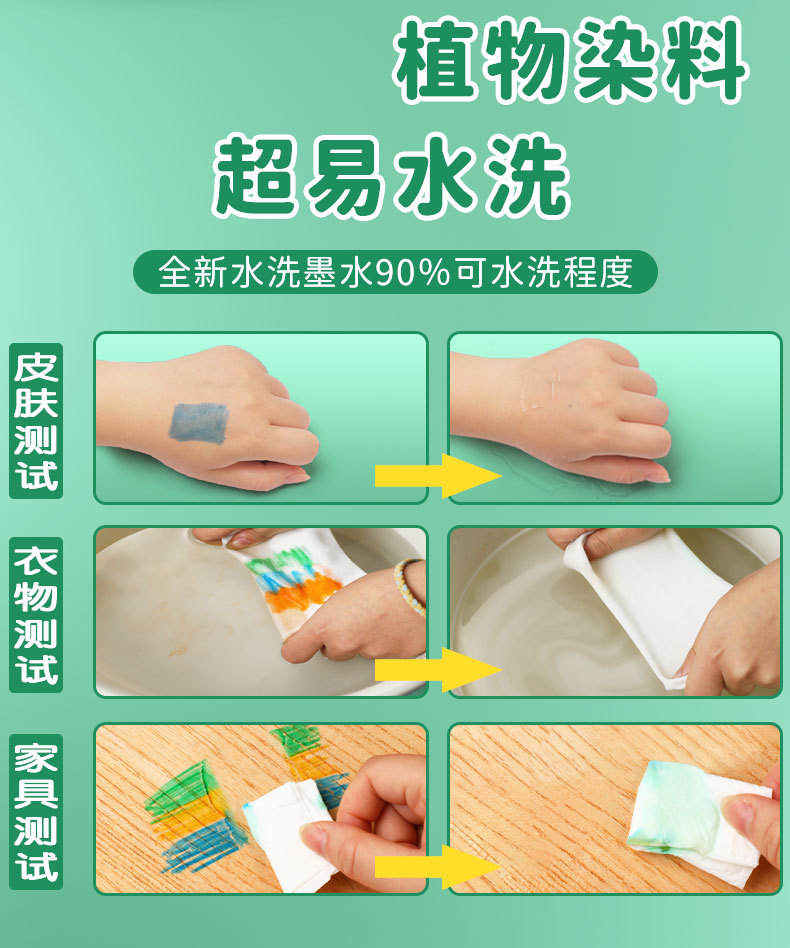 植物染料

超易水洗

全新水洗墨水90%可水洗程度

皮肤测试

衣物测试

家具测试