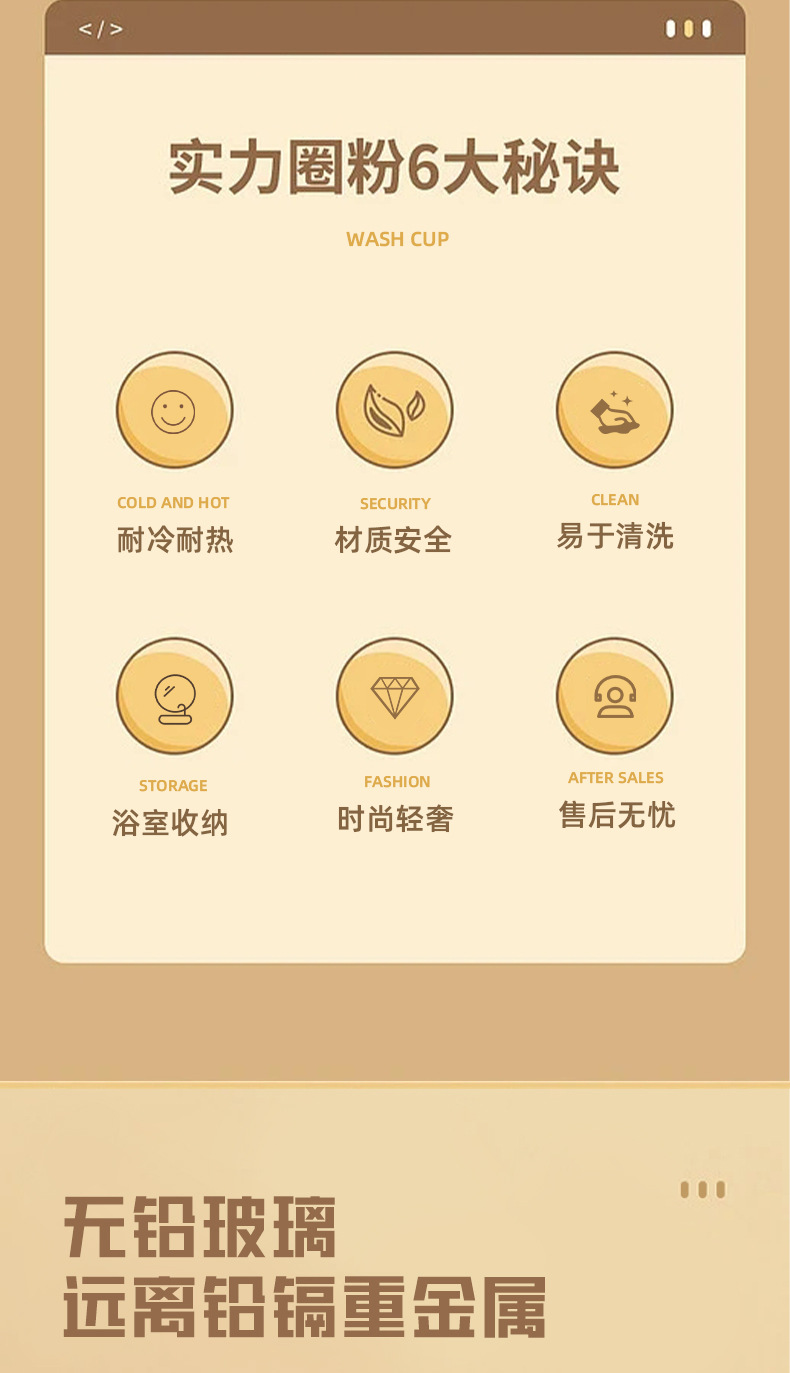 </>

实力圈粉6大秘诀

WASH CUP

COLD AND HOT
耐冷耐热

SECURITY
材质安全

CLEAN
易于清洗

STORAGE
浴室收纳

FASHION
时尚轻奢

AFTER SALES
售后无忧

无铅玻璃
远离铅镉重金属