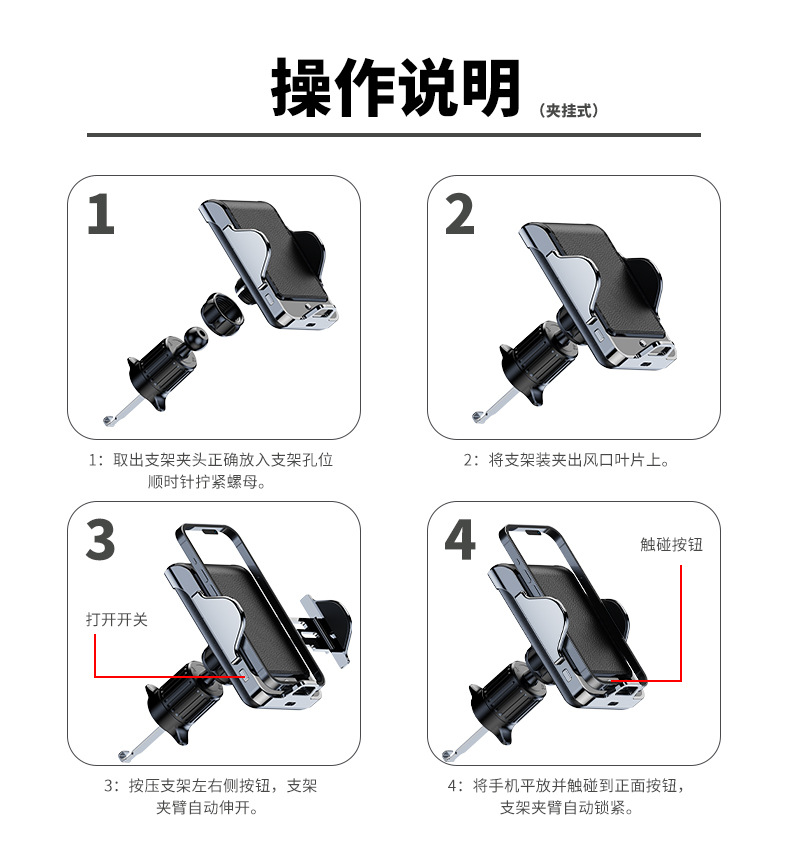 操作说明（夹挂式）

1

1：取出支架夹头正确放入支架孔位顺时针拧紧螺母。

2

2：将支架装夹出风口叶片上。

3

打开开关

3：按压支架左右侧按钮，支架夹臂自动伸开。

4

触碰按钮

4：将手机平放并触碰到正面按钮，支架夹臂自动锁紧。