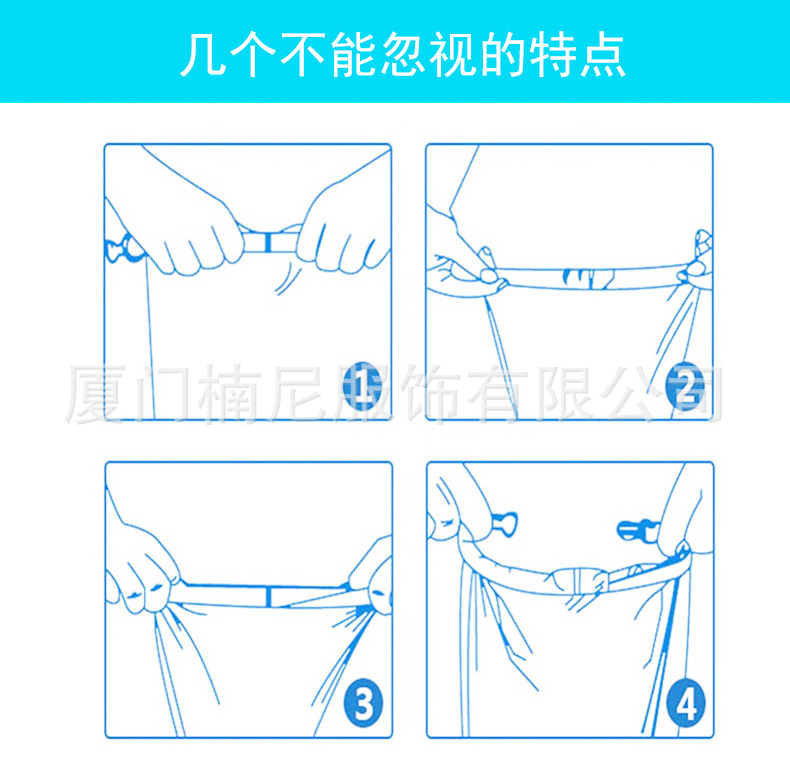 几个不能忽视的特点

1

2

厦门楠尼服饰有限公司

3

4