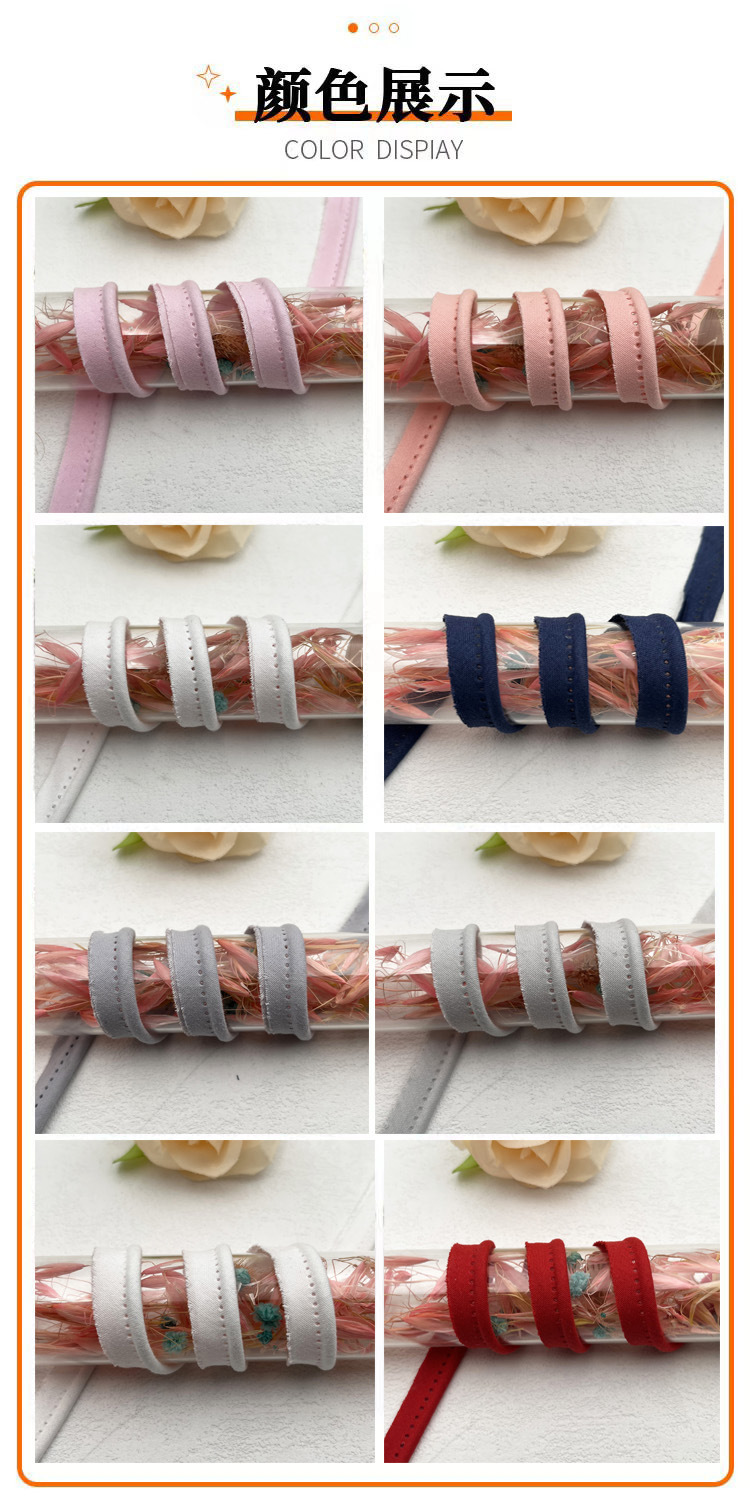 颜色展示

COLOR DISPIAY