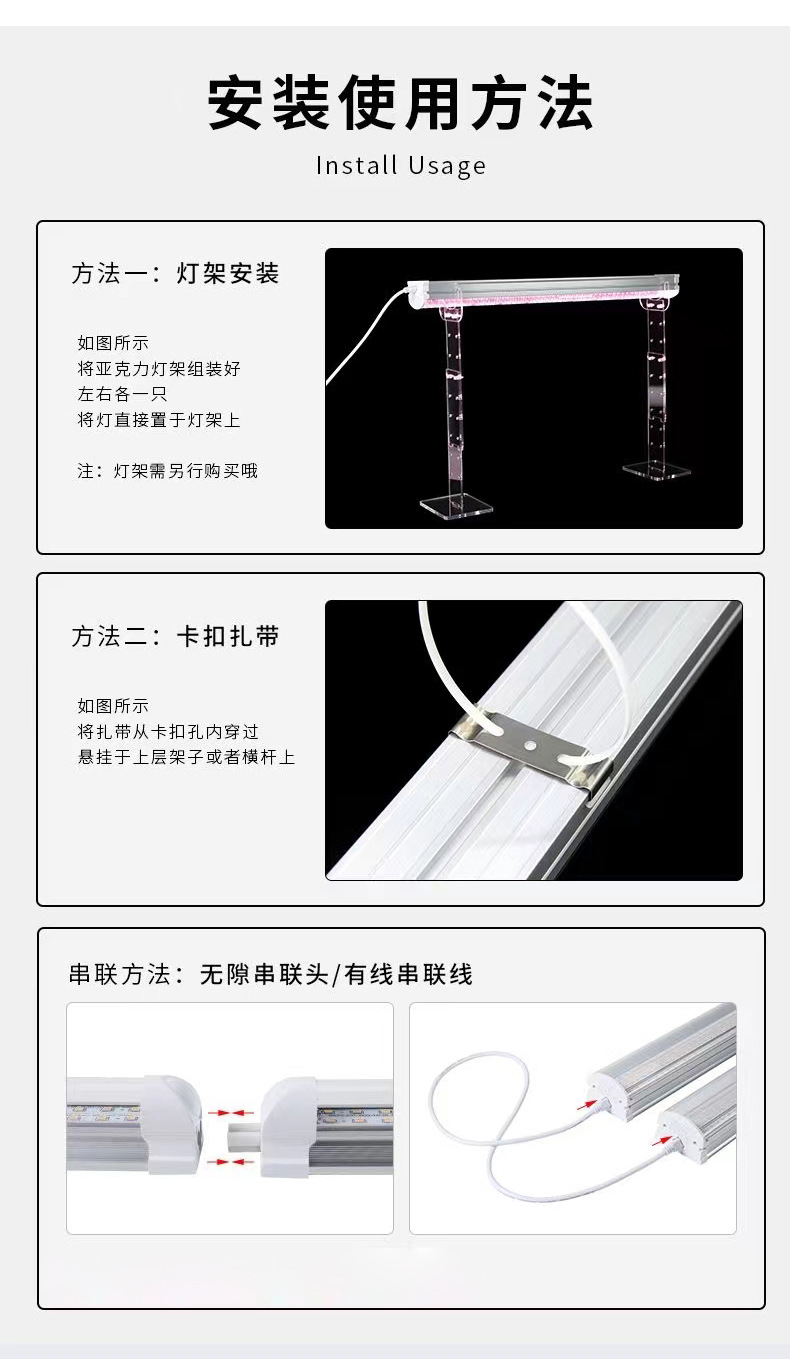 安装使用方法
Install Usage

方法一：灯架安装

如图所示
将亚克力灯架组装好
左右各一只
将灯直接置于灯架上

注：灯架需另行购买哦

方法二：卡扣扎带

如图所示
将扎带从卡扣孔内穿过
悬挂于上层架子或者横杆上

串联方法：无隙串联头/有线串联线