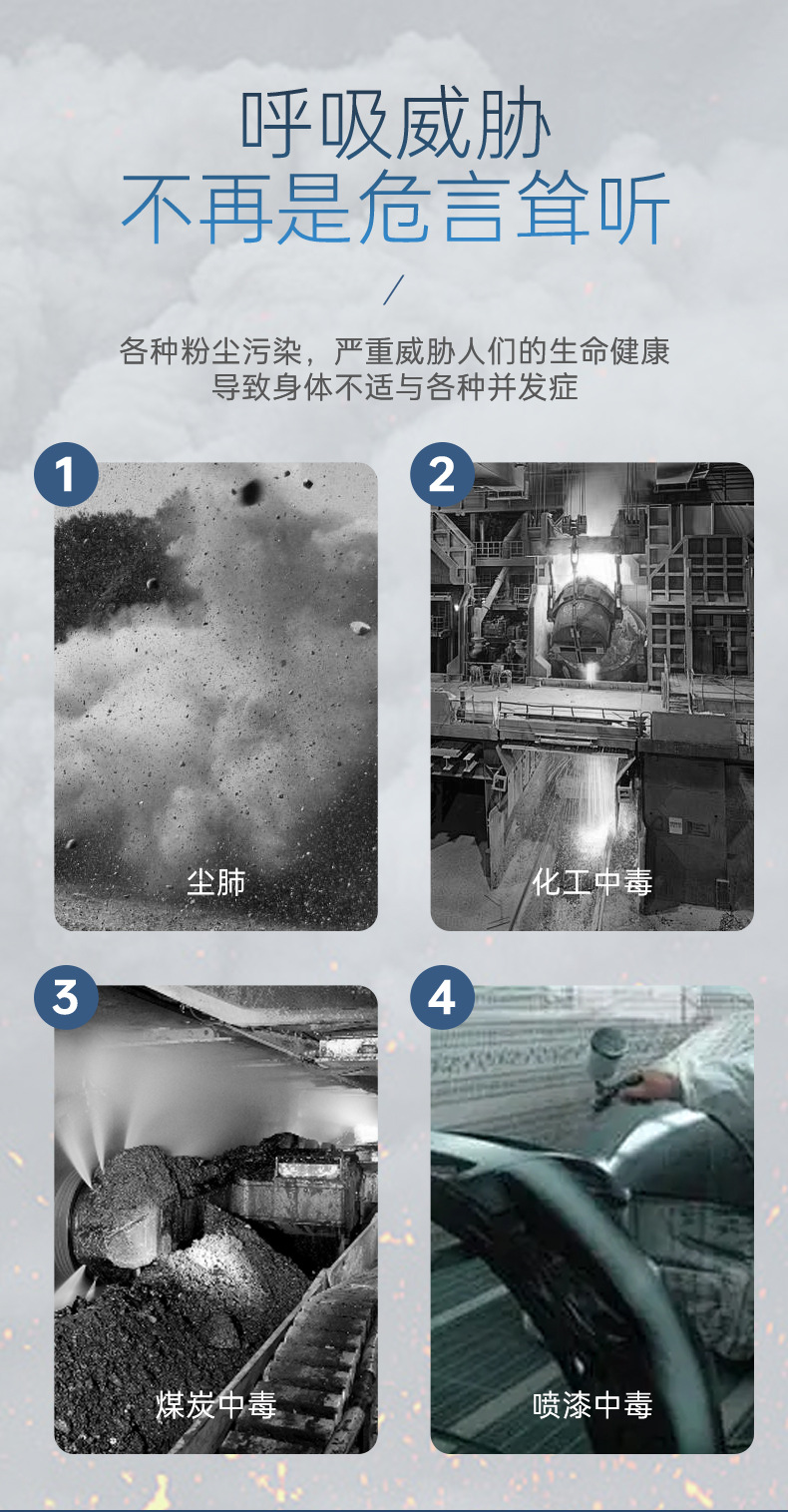 呼吸威胁
不再是危言耸听

/

各种粉尘污染，严重威胁人们的生命健康
导致身体不适与各种并发症

1
尘肺

2
化工中毒

3
煤炭中毒

4
喷漆中毒