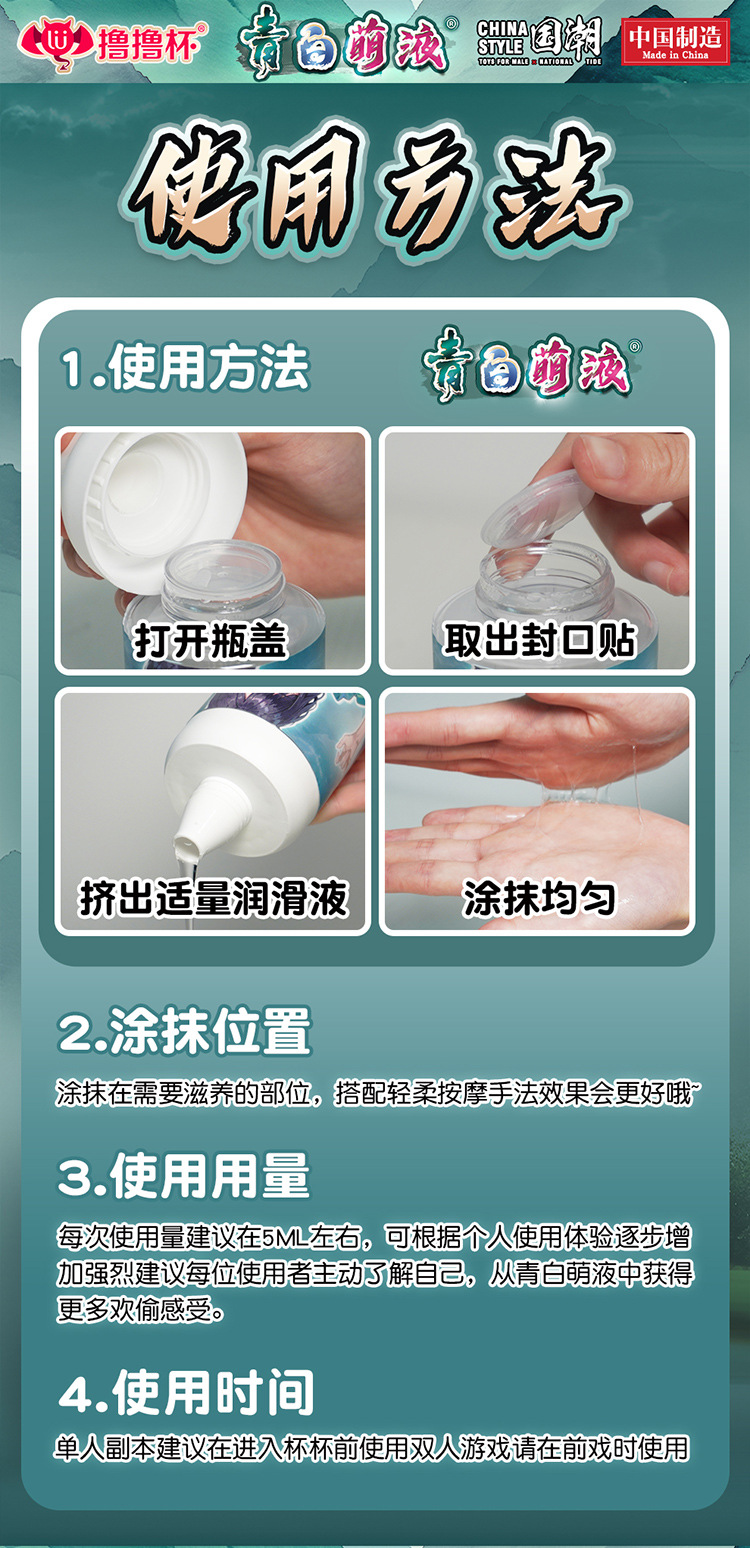 撸撸杯®

青白萌液®

CHINA STYLE 国潮
TOYS FOR MALE · NATIONAL TIDE

中国制造
Made in China

使用方法

1.使用方法

青白萌液®

打开瓶盖

取出封口贴

挤出适量润滑液

涂抹均匀

2.涂抹位置

涂抹在需要滋养的部位，搭配轻柔按摩手法效果会更好哦~

3.使用用量

每次使用量建议在5ML左右，可根据个人使用体验逐步增加强烈建议每位使用者主动了解自己，从青白萌液中获得更多欢愉感受。

4.使用时间

单人副本建议在进入杯杯前使用双人游戏请在前戏时使用