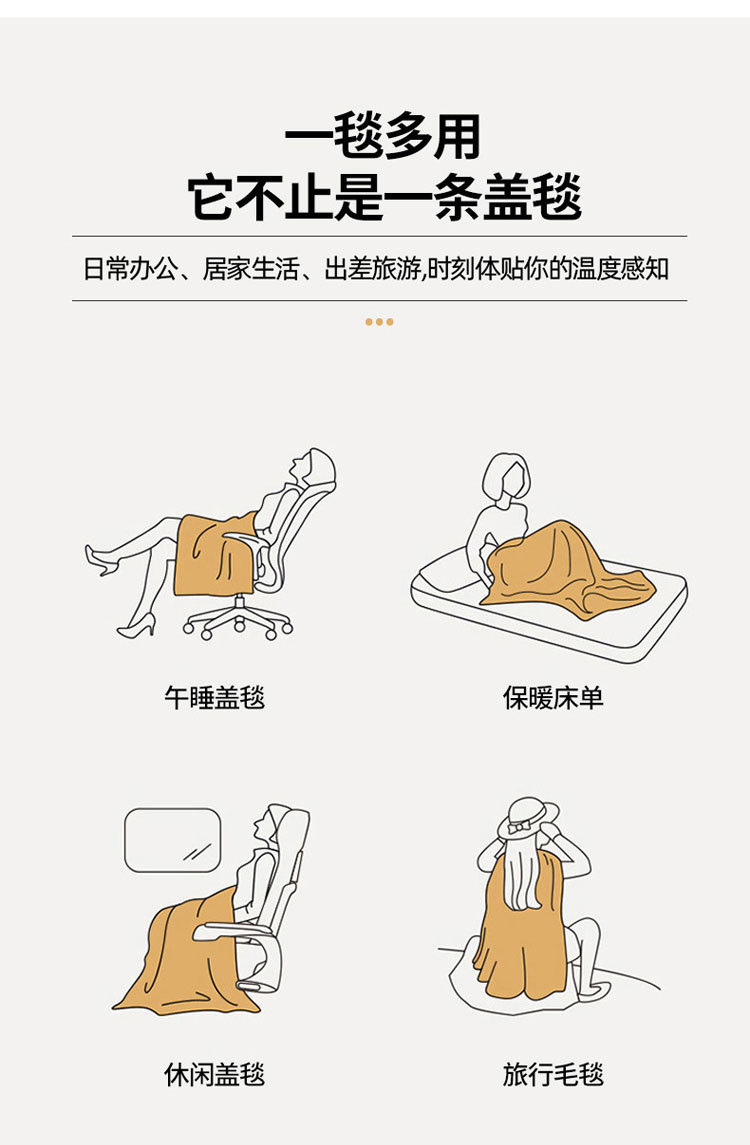 一毯多用
它不止是一条盖毯

日常办公、居家生活、出差旅游,时刻体贴你的温度感知

午睡盖毯

保暖床单

休闲盖毯

旅行毛毯