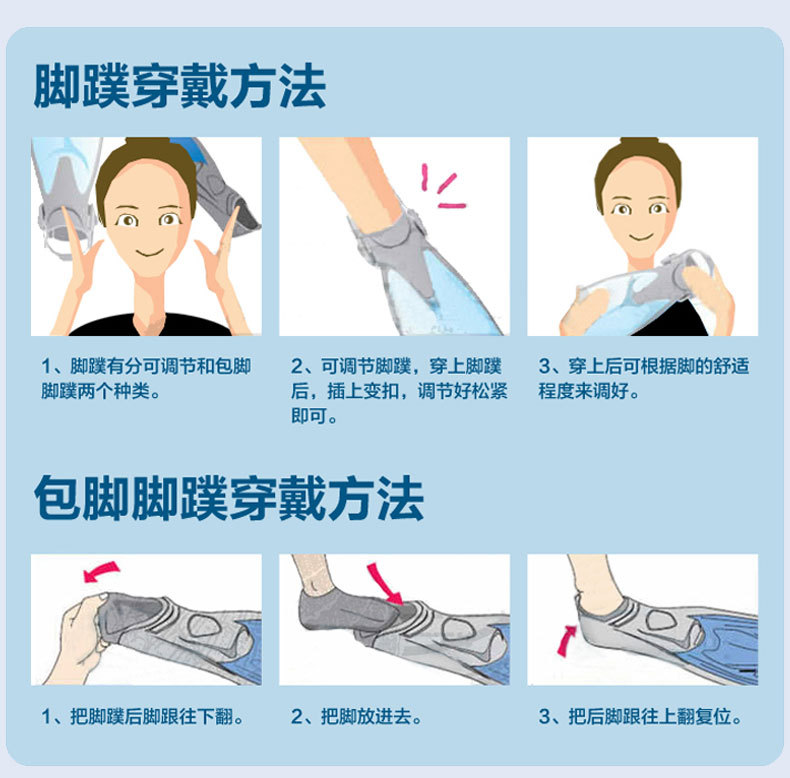 脚蹼穿戴方法

1、脚蹼有分可调节和包脚脚蹼两个种类。

2、可调节脚蹼，穿上脚蹼后，插上变扣，调节好松紧即可。

3、穿上后可根据脚的舒适程度来调好。

包脚脚蹼穿戴方法

1、把脚蹼后脚跟往下翻。

2、把脚放进去。

3、把后脚跟往上翻复位。